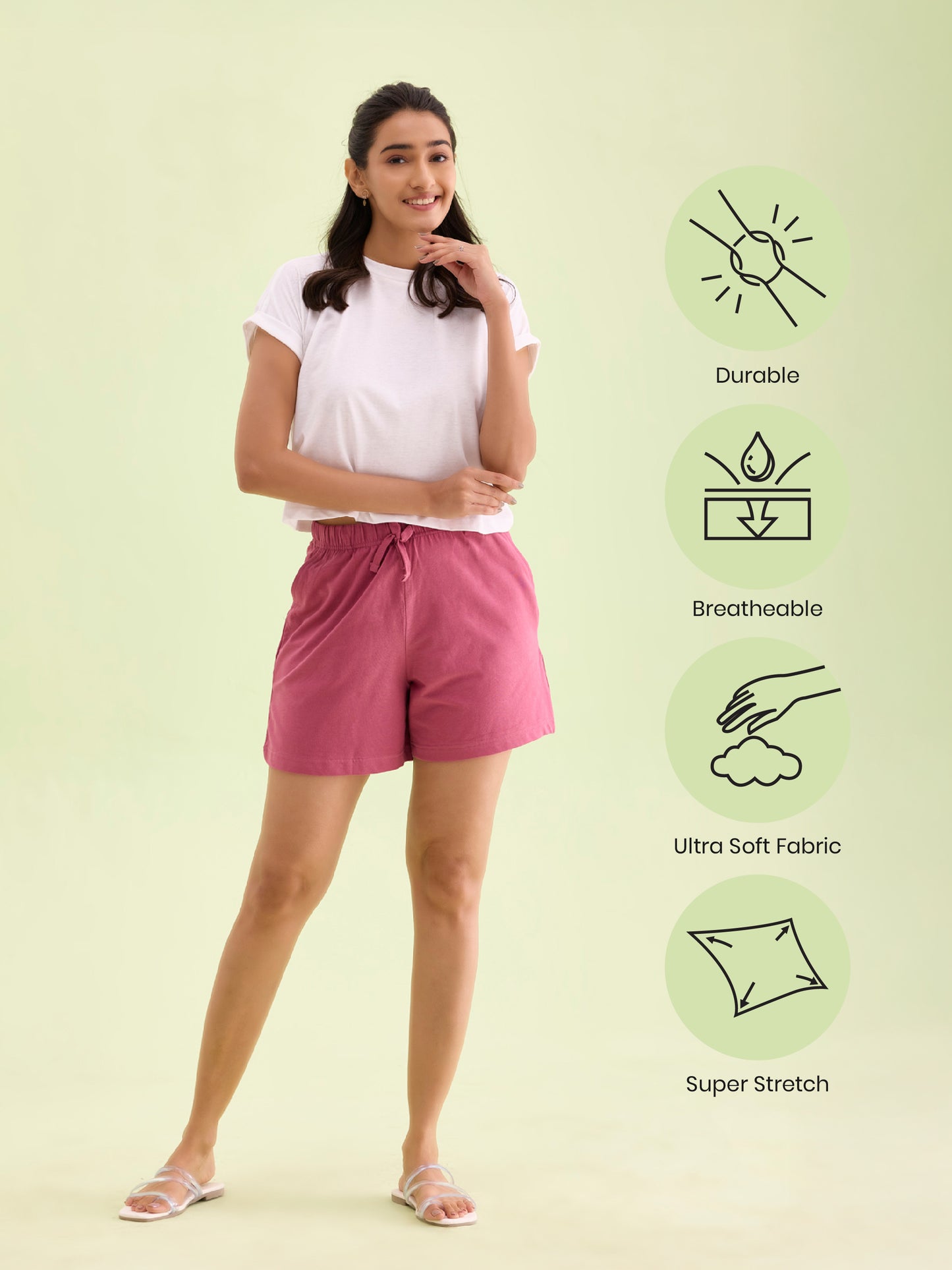 Durable

Breatheable

Ultra Soft Fabric

Super Stretch