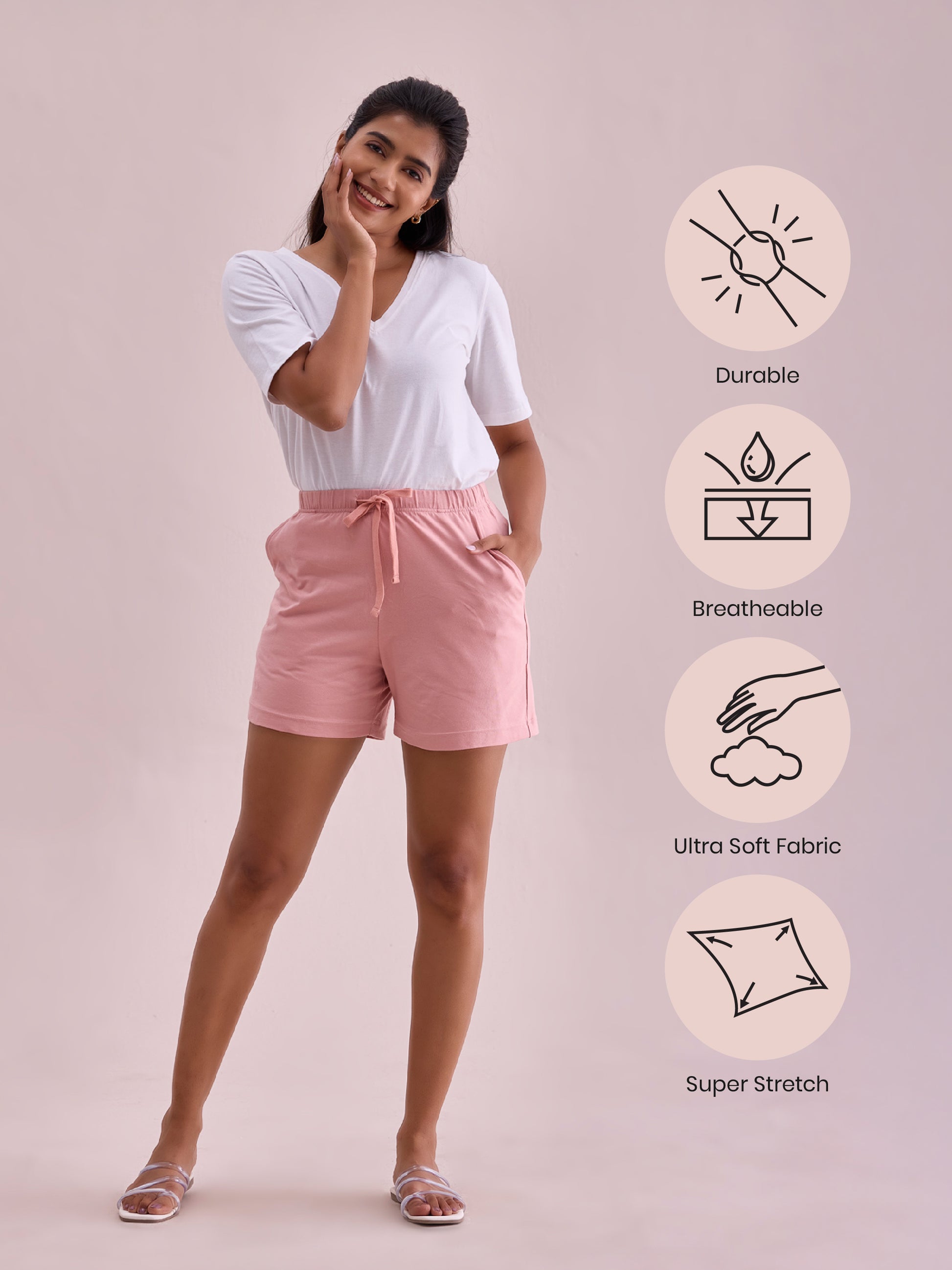 Durable

Breatheable

Ultra Soft Fabric

Super Stretch