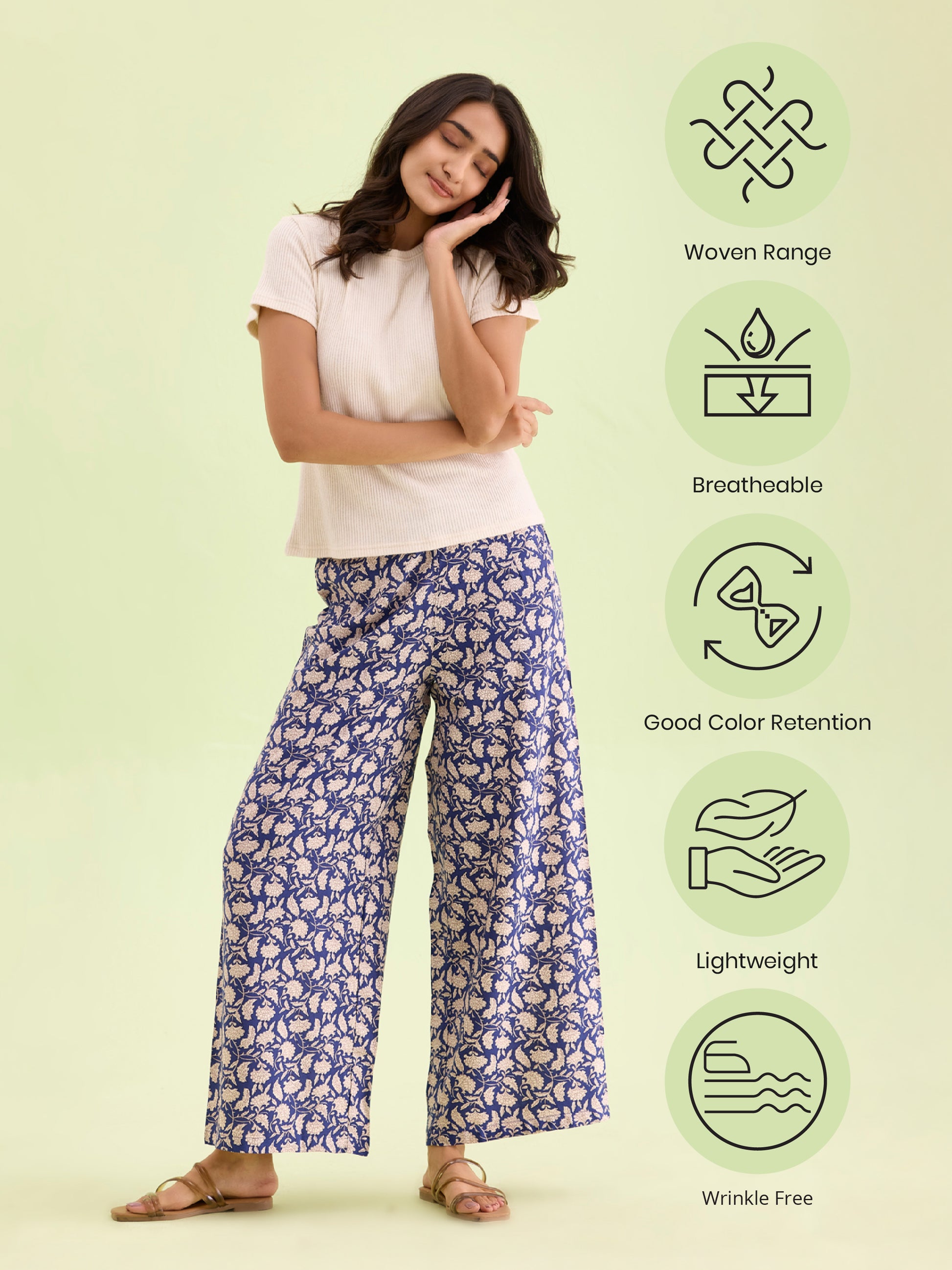 Woven Range

Breatheable

Good Color Retention

Lightweight

Wrinkle Free