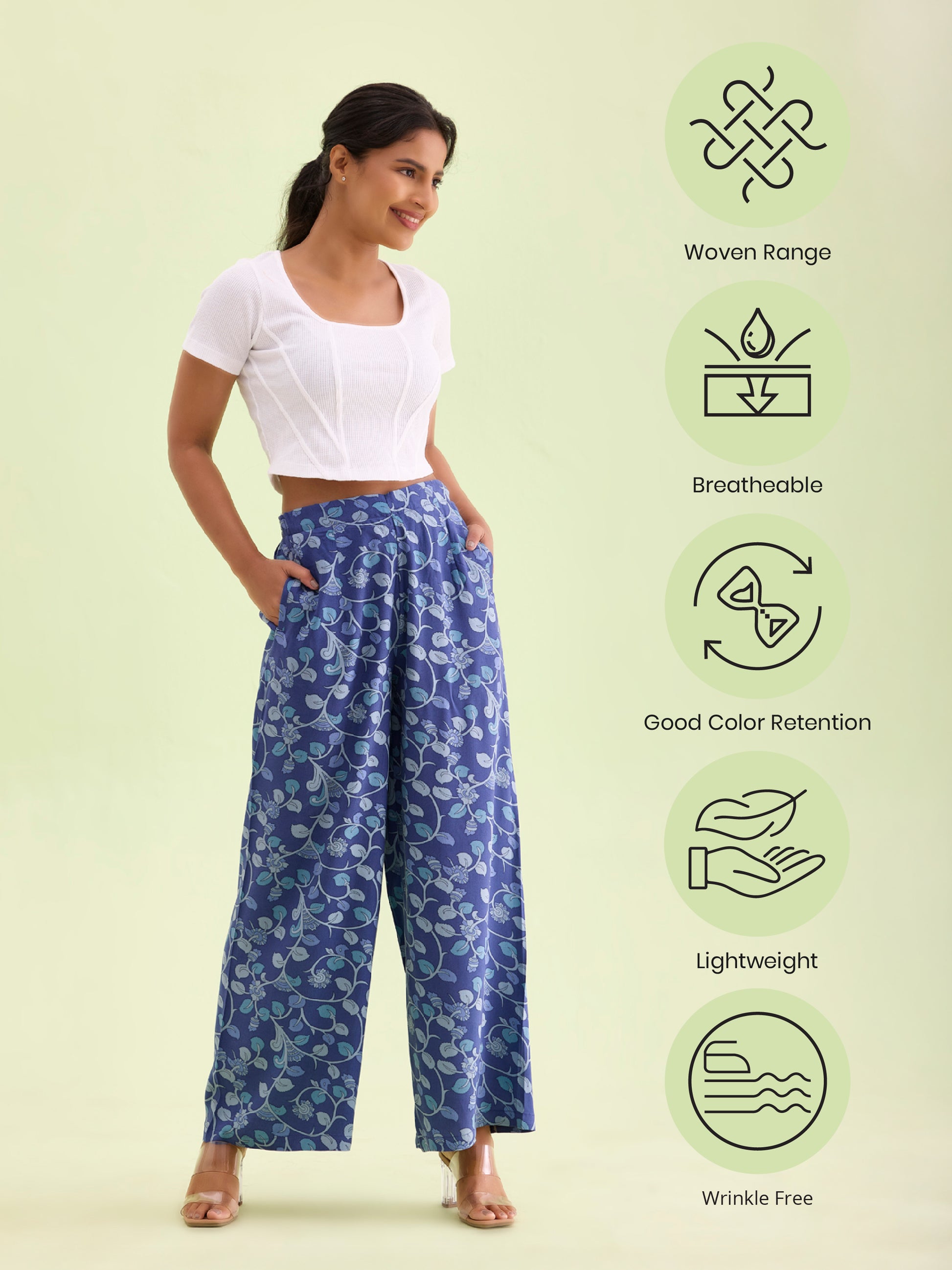 Woven Range

Breatheable

Good Color Retention

Lightweight

Wrinkle Free