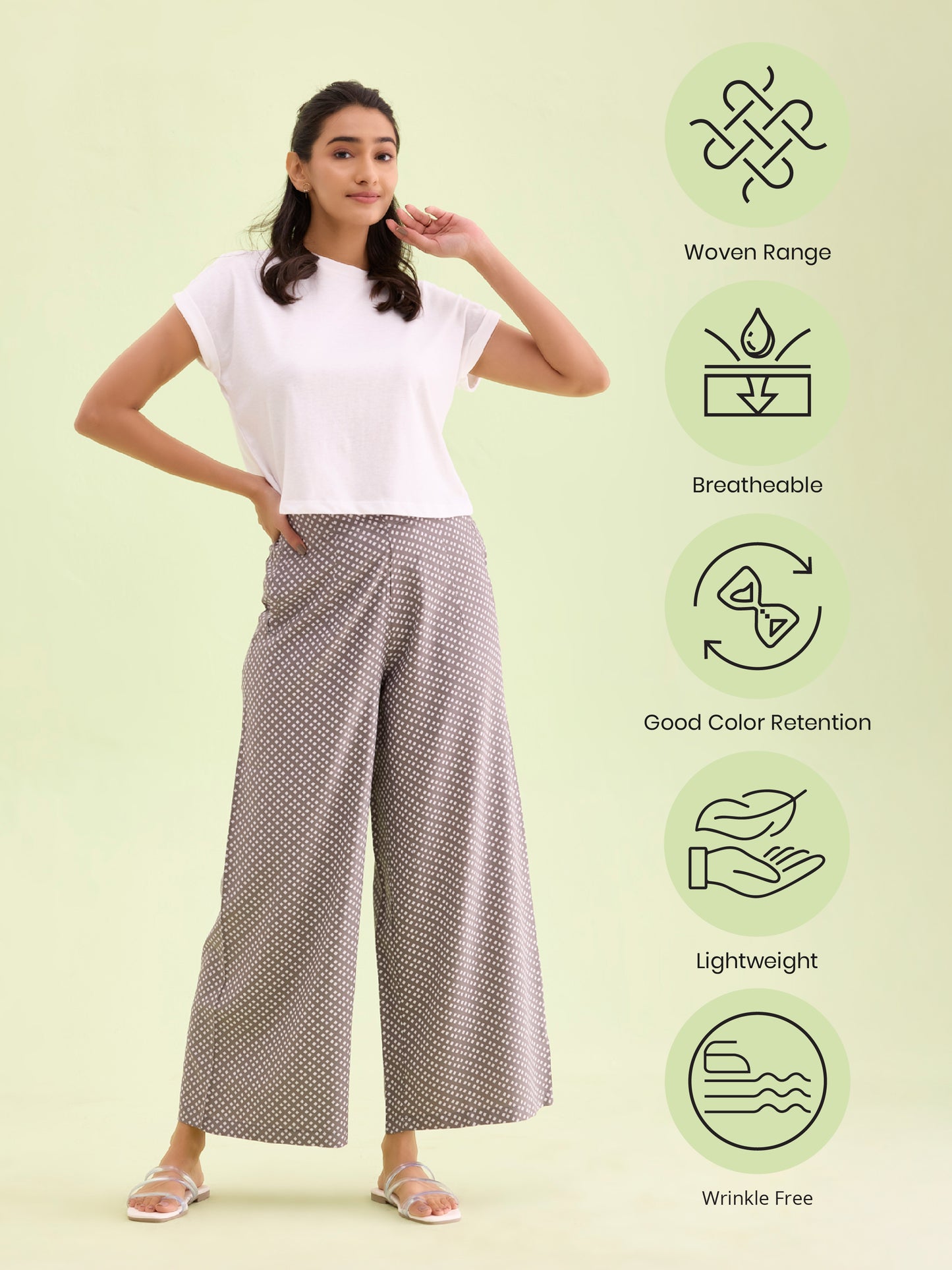 Woven Range

Breatheable

Good Color Retention

Lightweight

Wrinkle Free