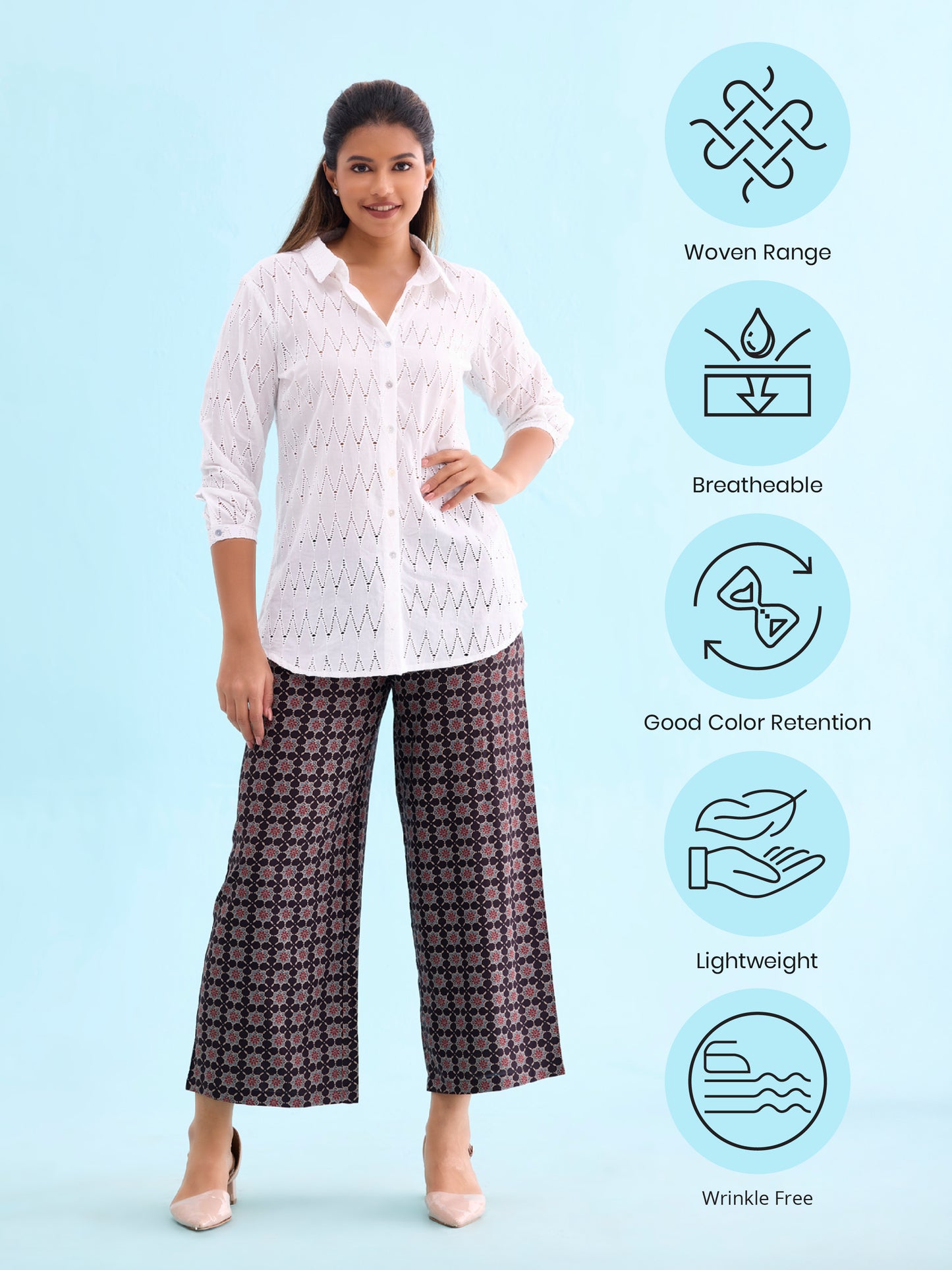 Woven Range

Breatheable

Good Color Retention

Lightweight

Wrinkle Free