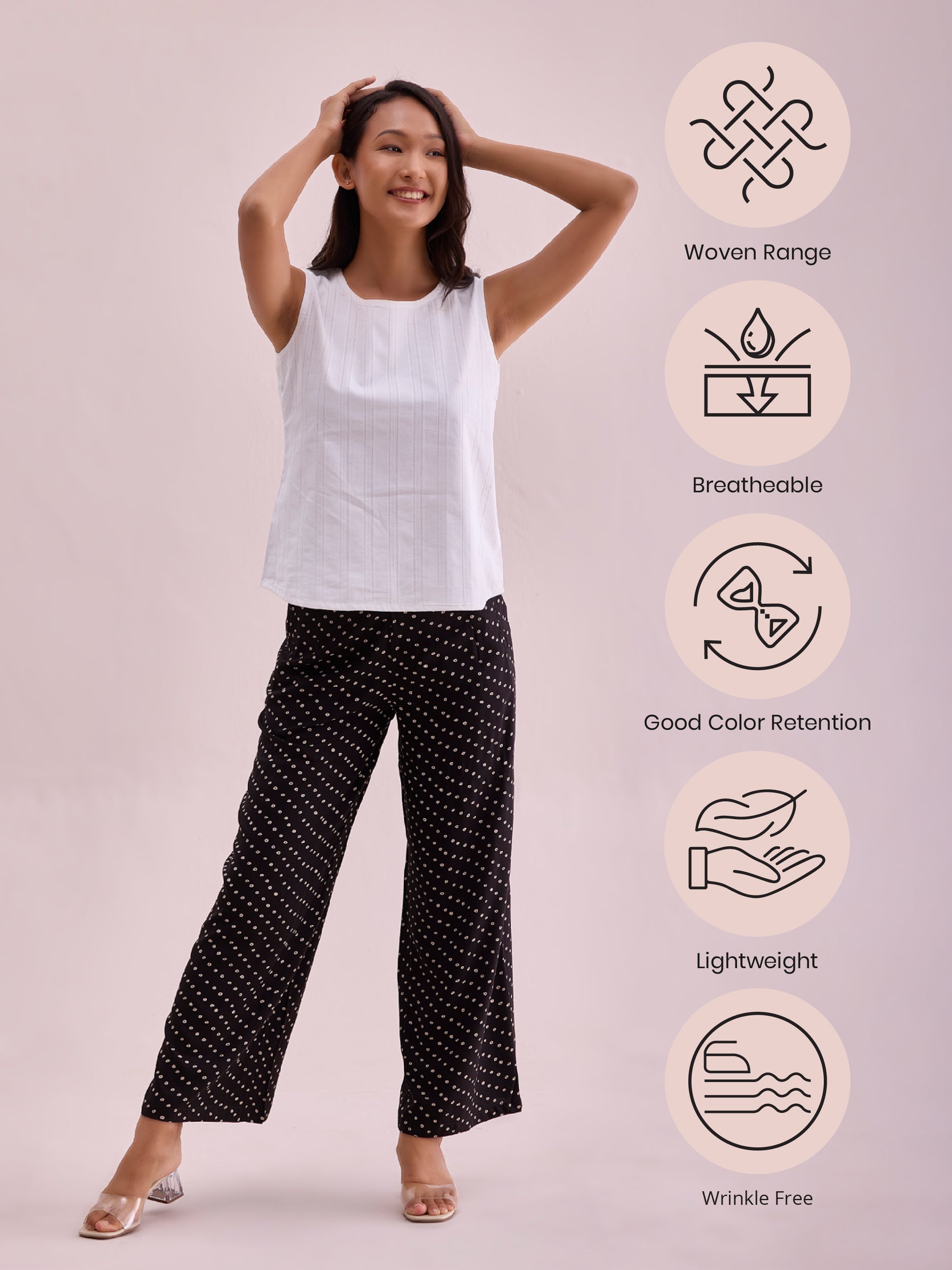 Woven Range

Breatheable

Good Color Retention

Lightweight

Wrinkle Free