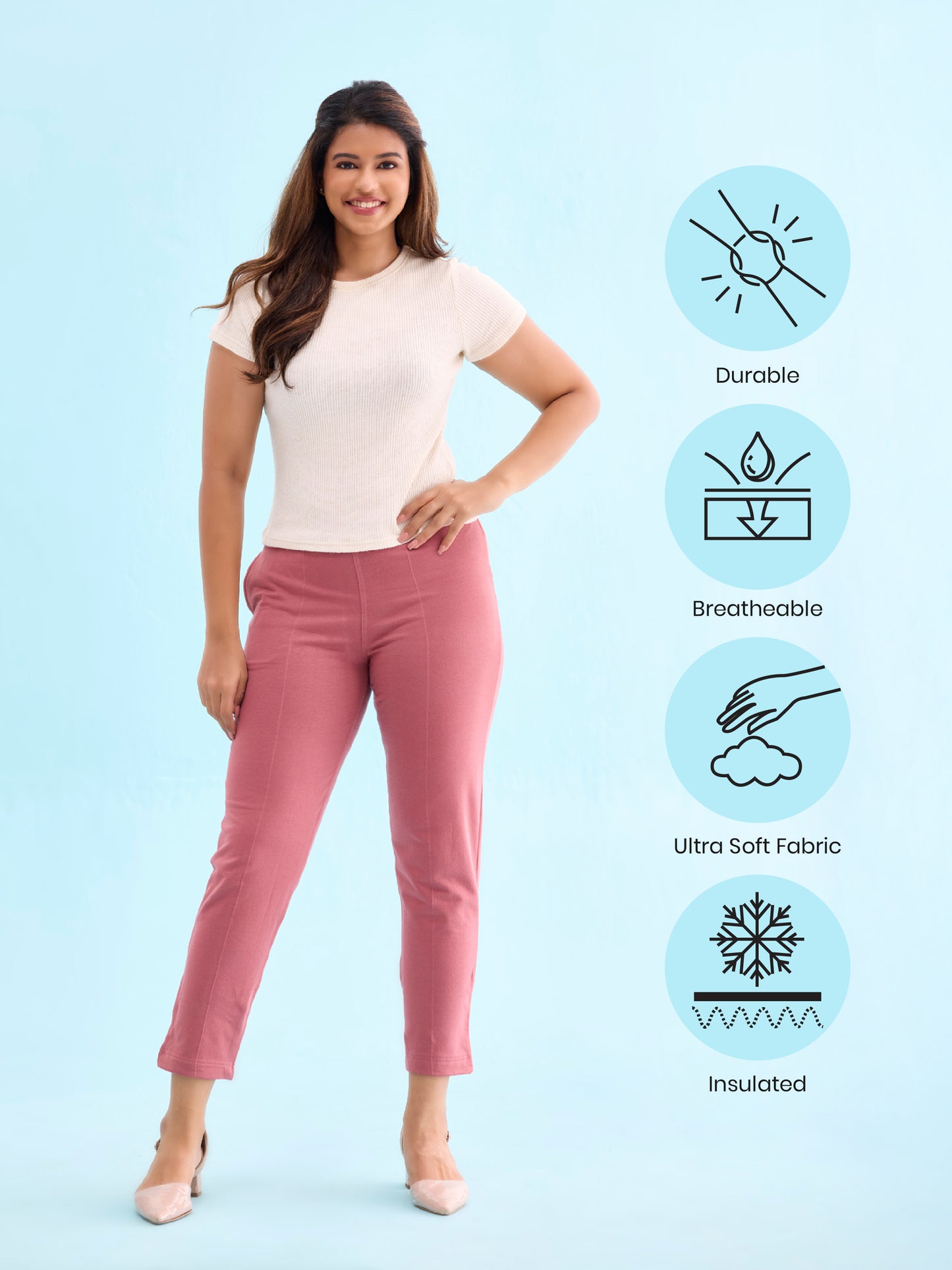 Durable

Breatheable

Ultra Soft Fabric

Insulated