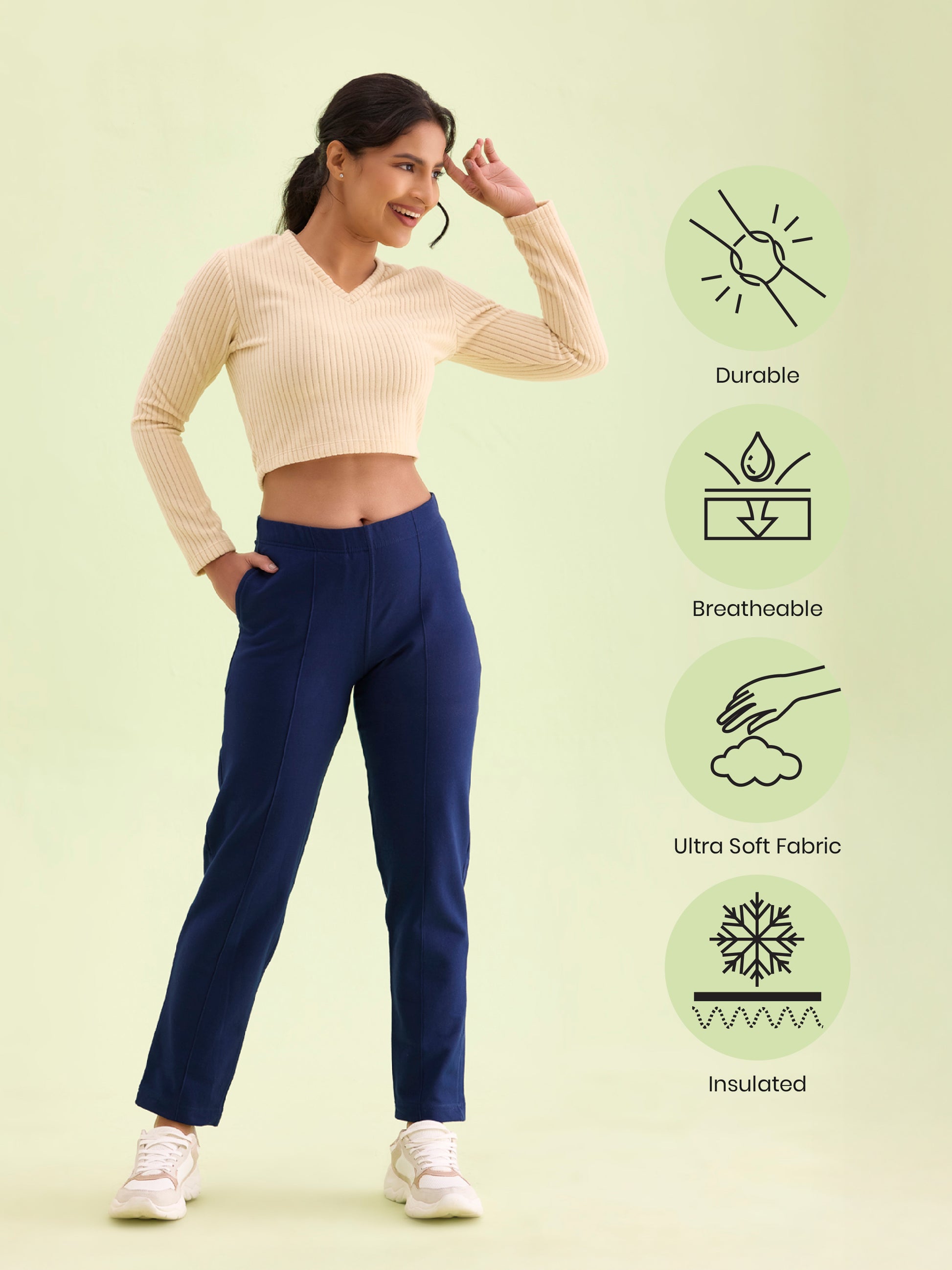 Durable

Breatheable

Ultra Soft Fabric

Insulated