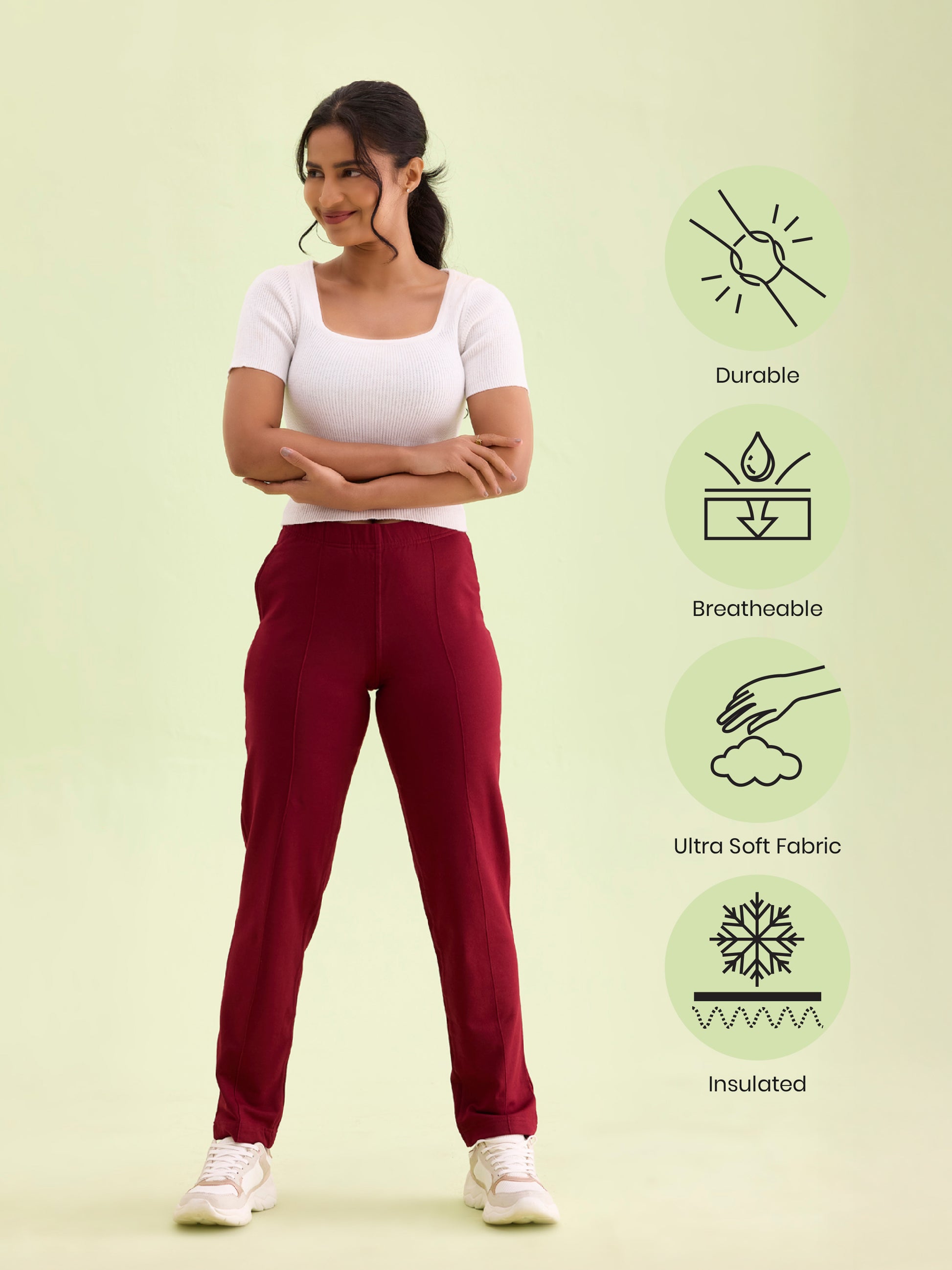 Durable

Breatheable

Ultra Soft Fabric

Insulated