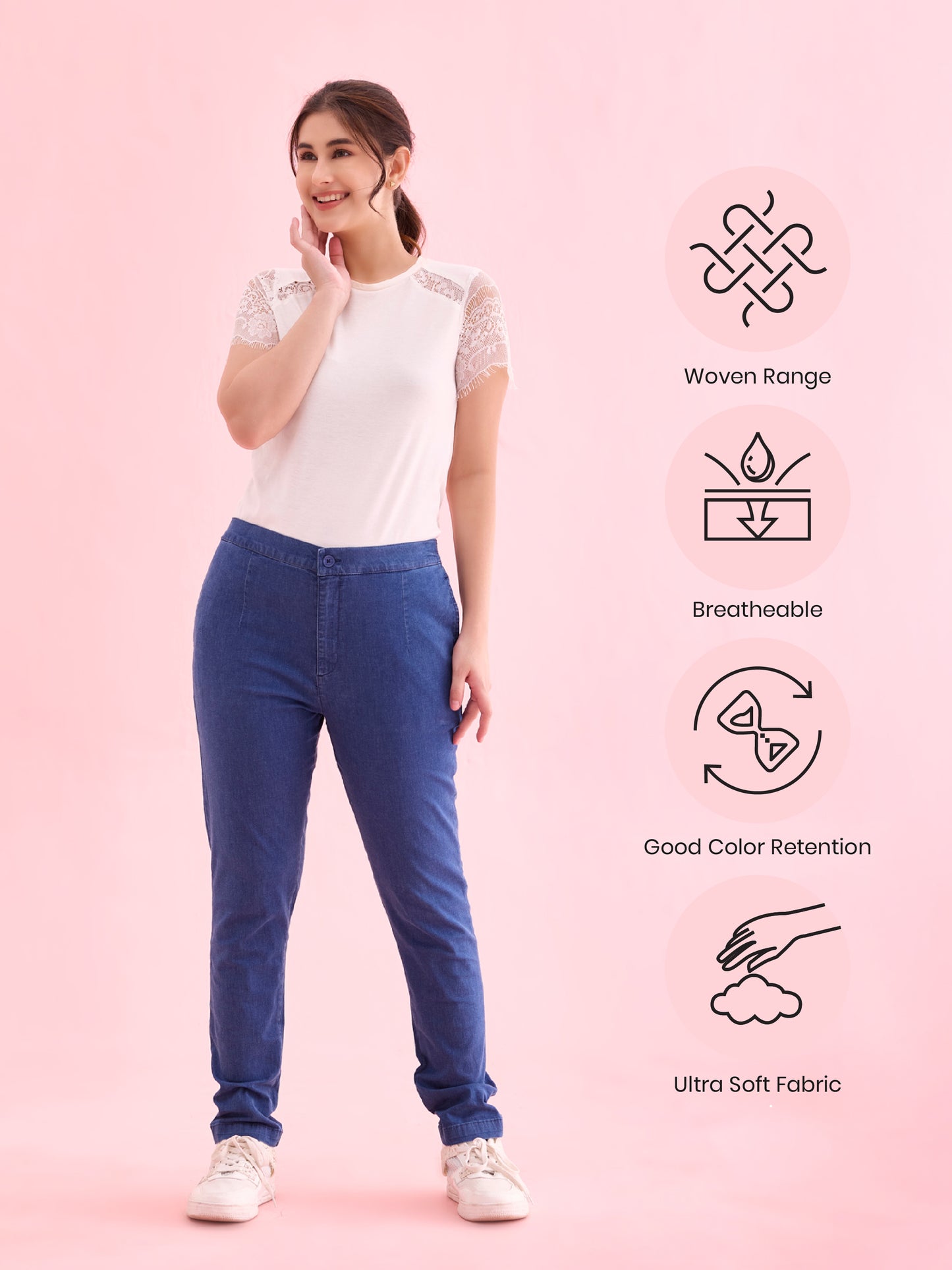 Woven Range

Breatheable

Good Color Retention

Ultra Soft Fabric