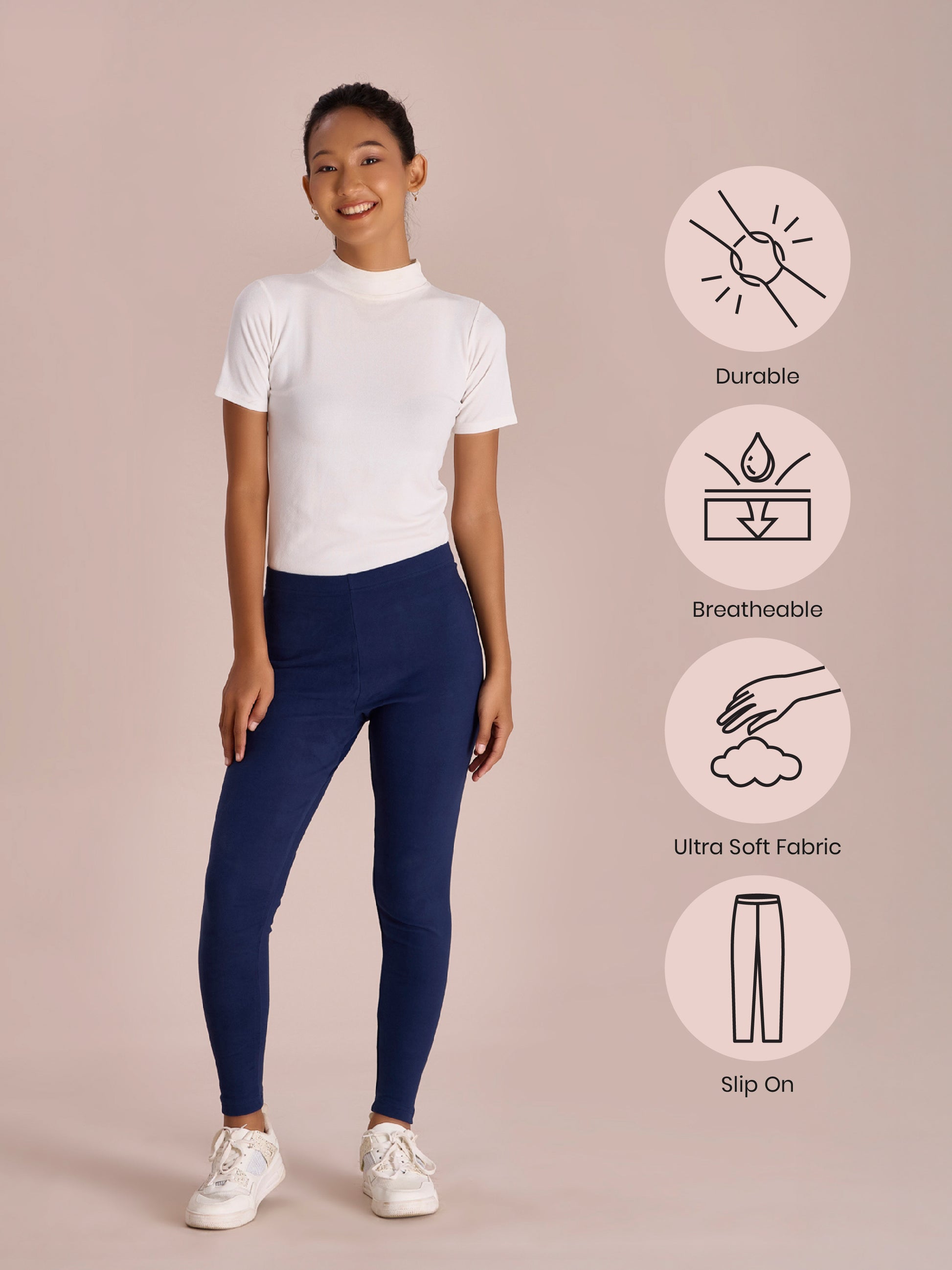 Durable

Breatheable

Ultra Soft Fabric

Slip On