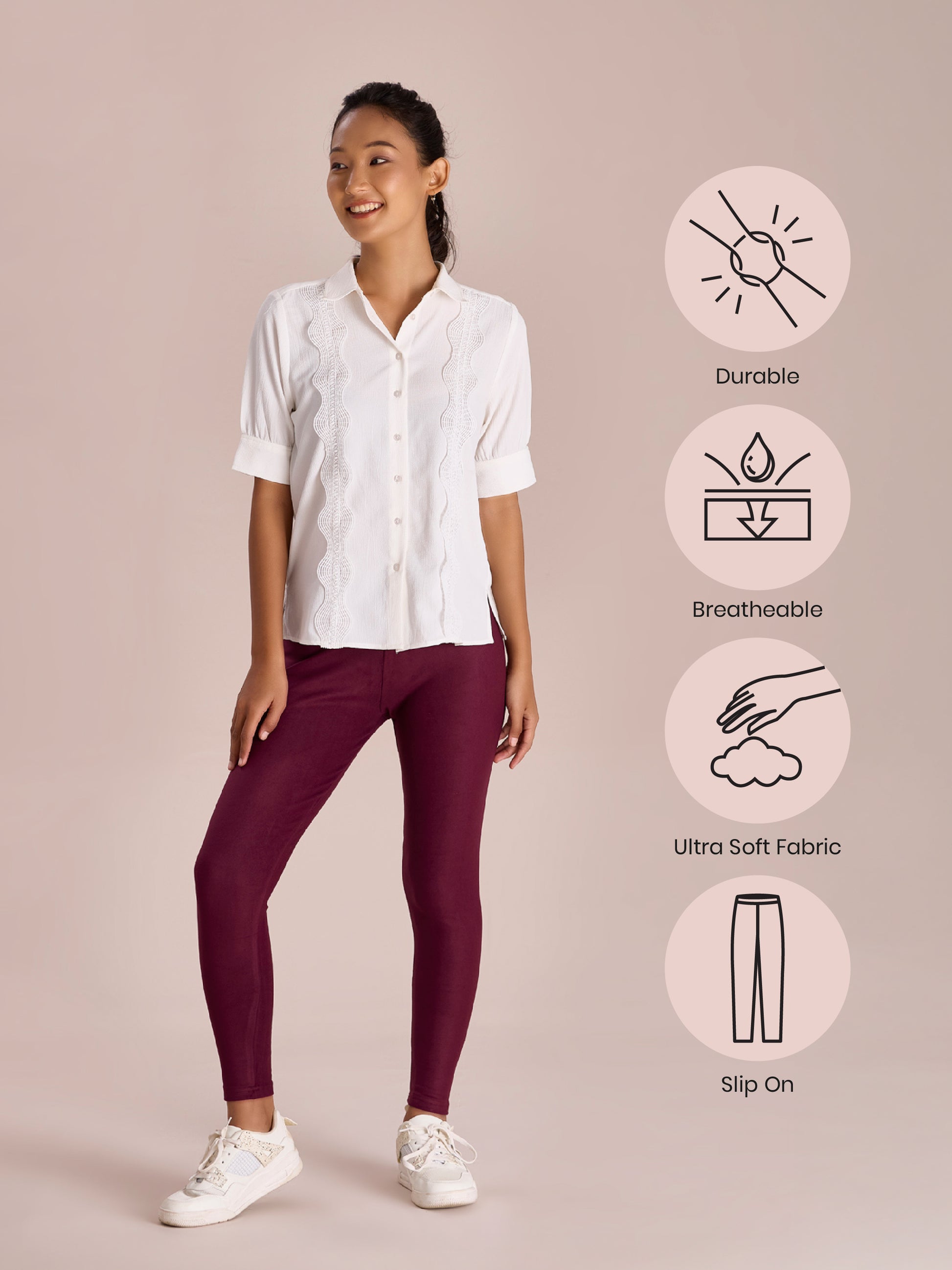 Durable

Breatheable

Ultra Soft Fabric

Slip On