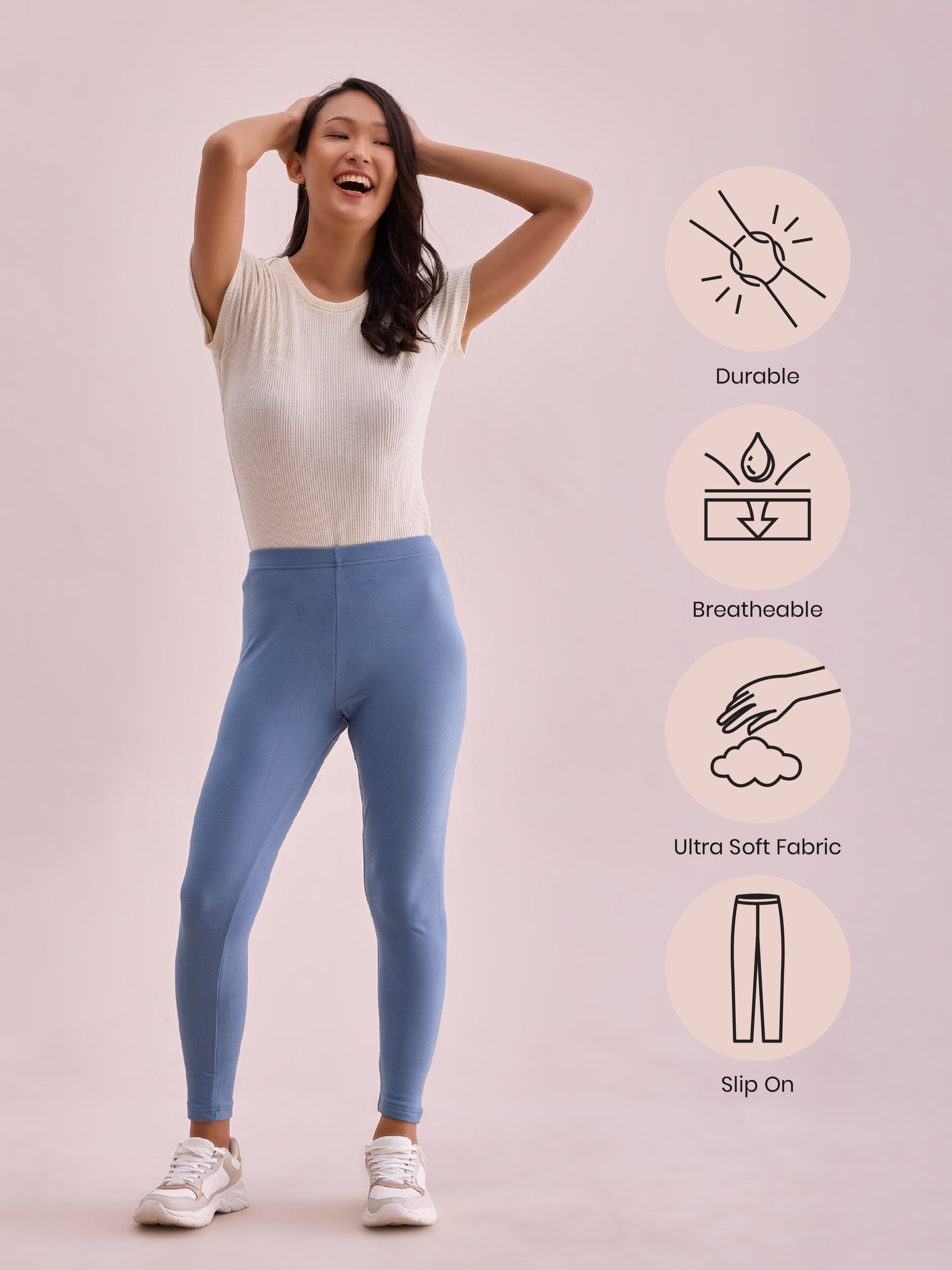 Durable

Breatheable

Ultra Soft Fabric

Slip On