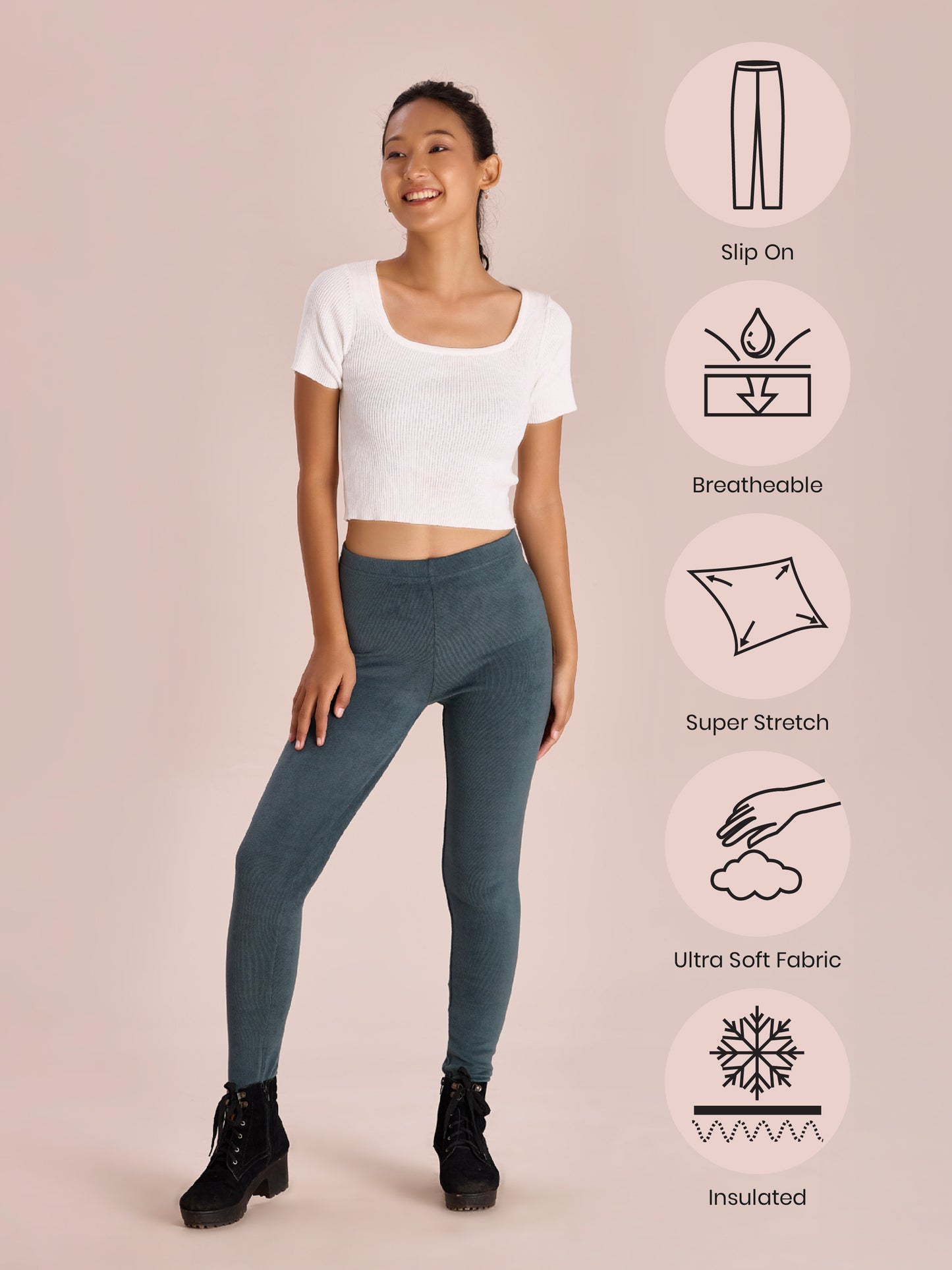 Slip On

Breatheable

Super Stretch

Ultra Soft Fabric

Insulated