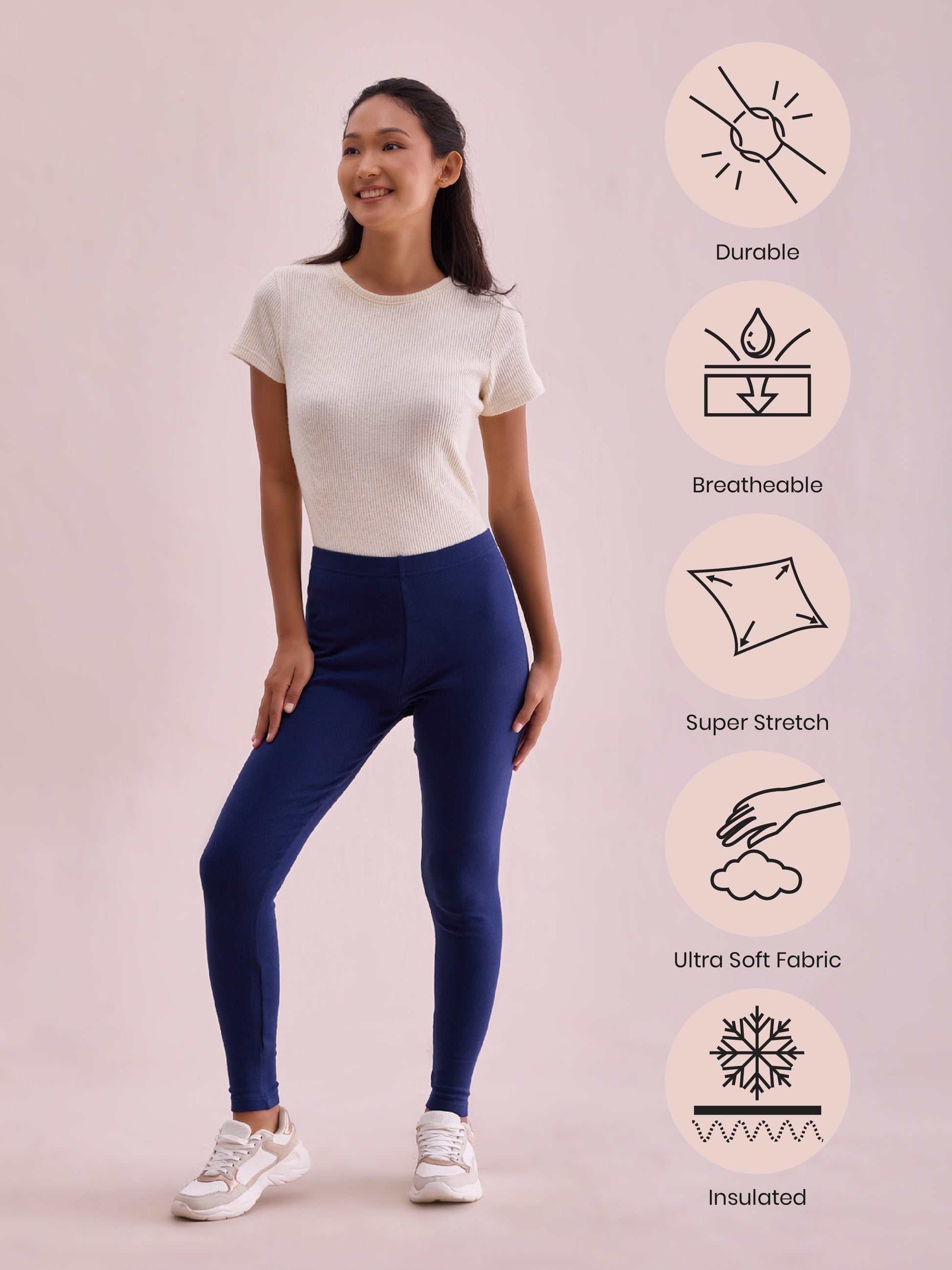 Durable

Breatheable

Super Stretch

Ultra Soft Fabric

Insulated