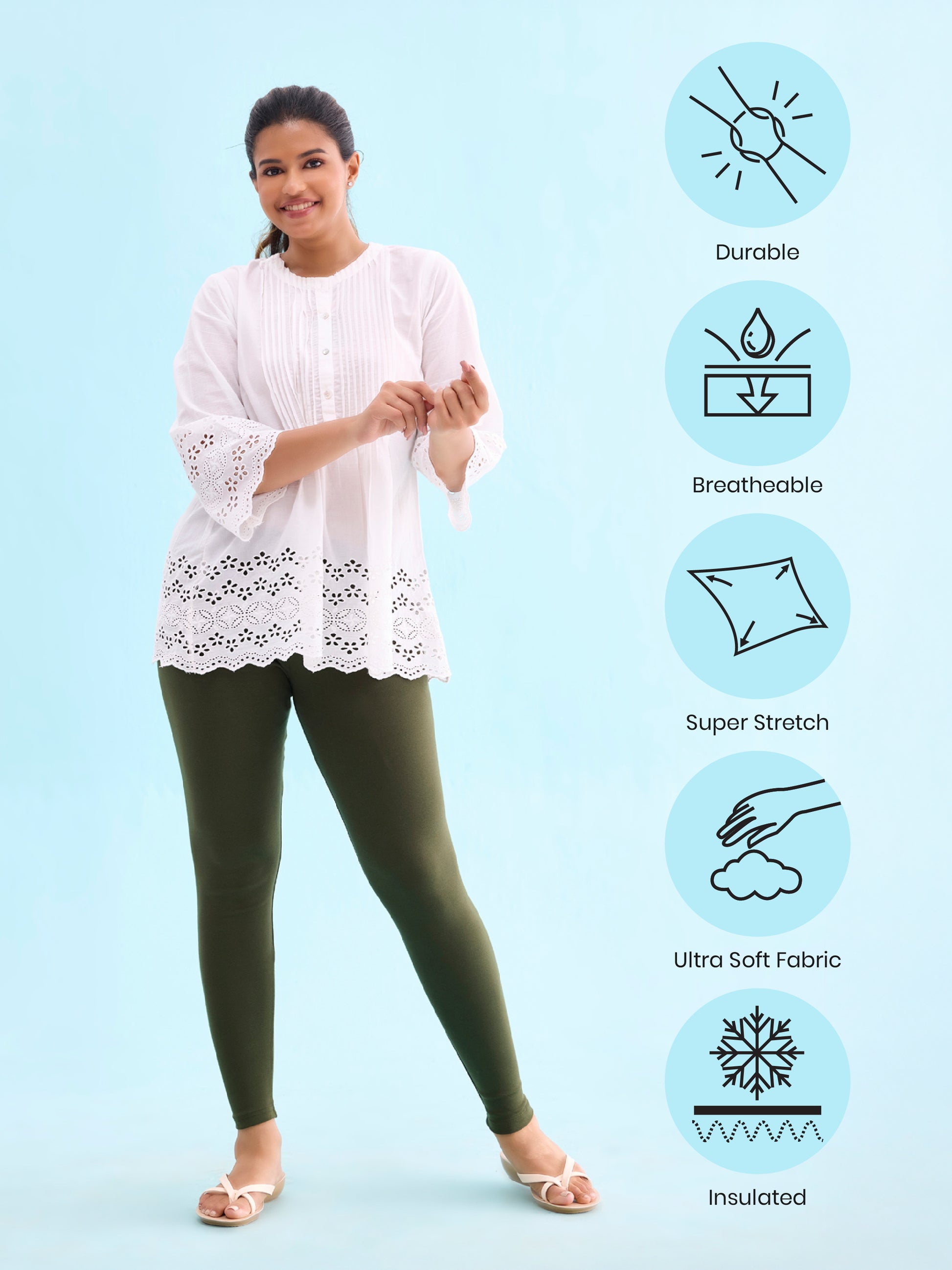 Durable

Breatheable

Super Stretch

Ultra Soft Fabric

Insulated