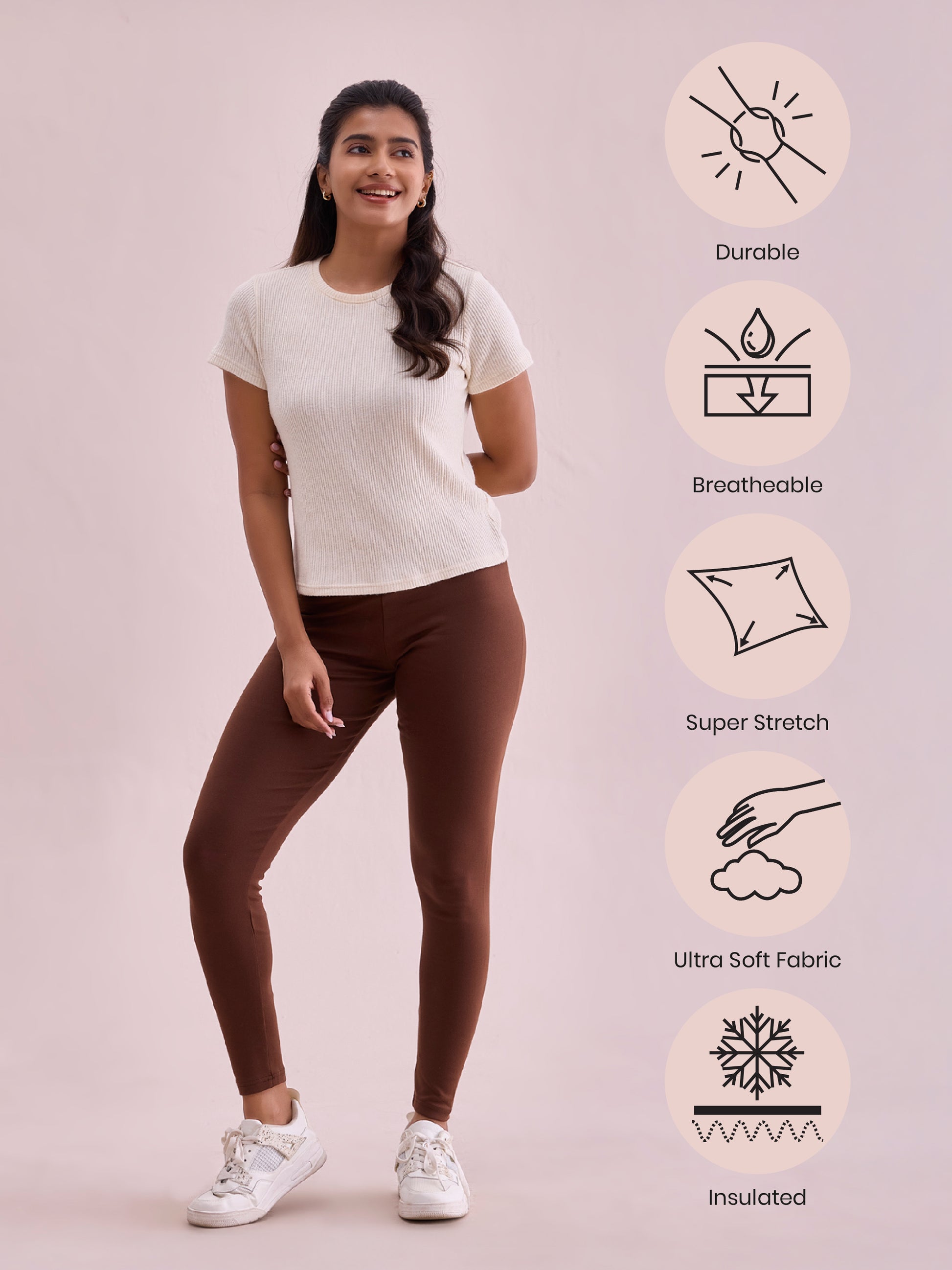 Durable

Breatheable

Super Stretch

Ultra Soft Fabric

Insulated