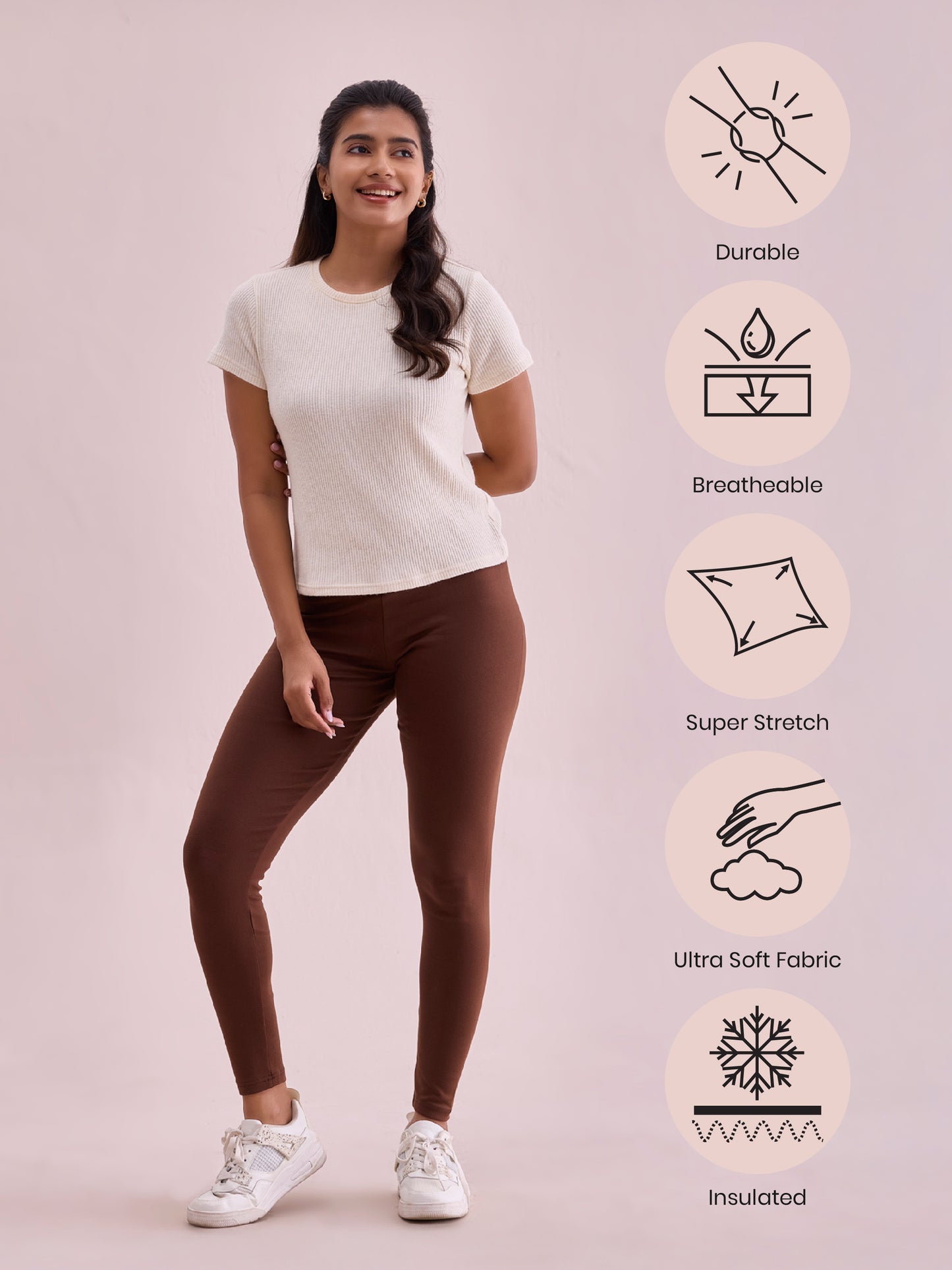 Durable

Breatheable

Super Stretch

Ultra Soft Fabric

Insulated