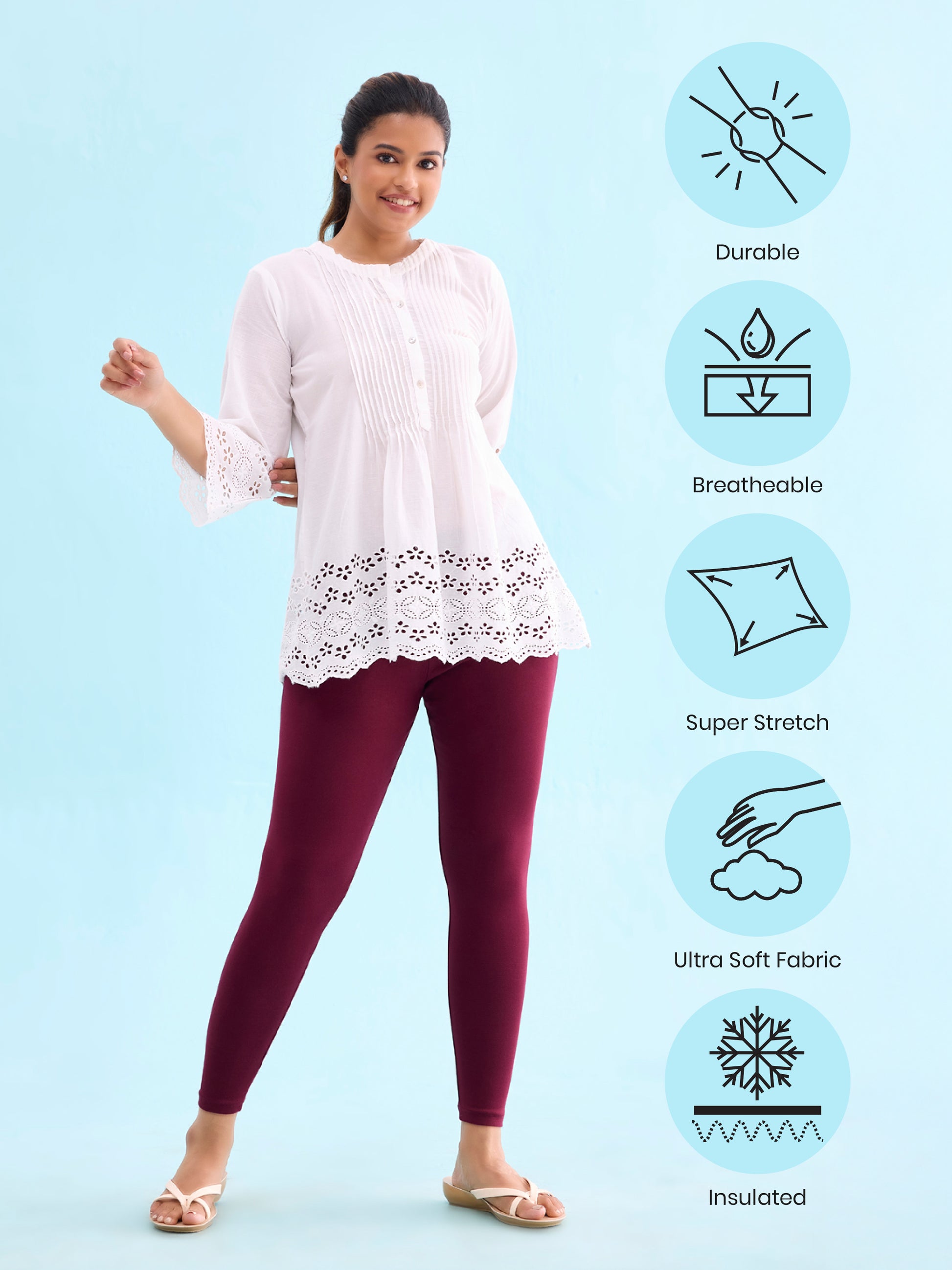 Durable

Breatheable

Super Stretch

Ultra Soft Fabric

Insulated