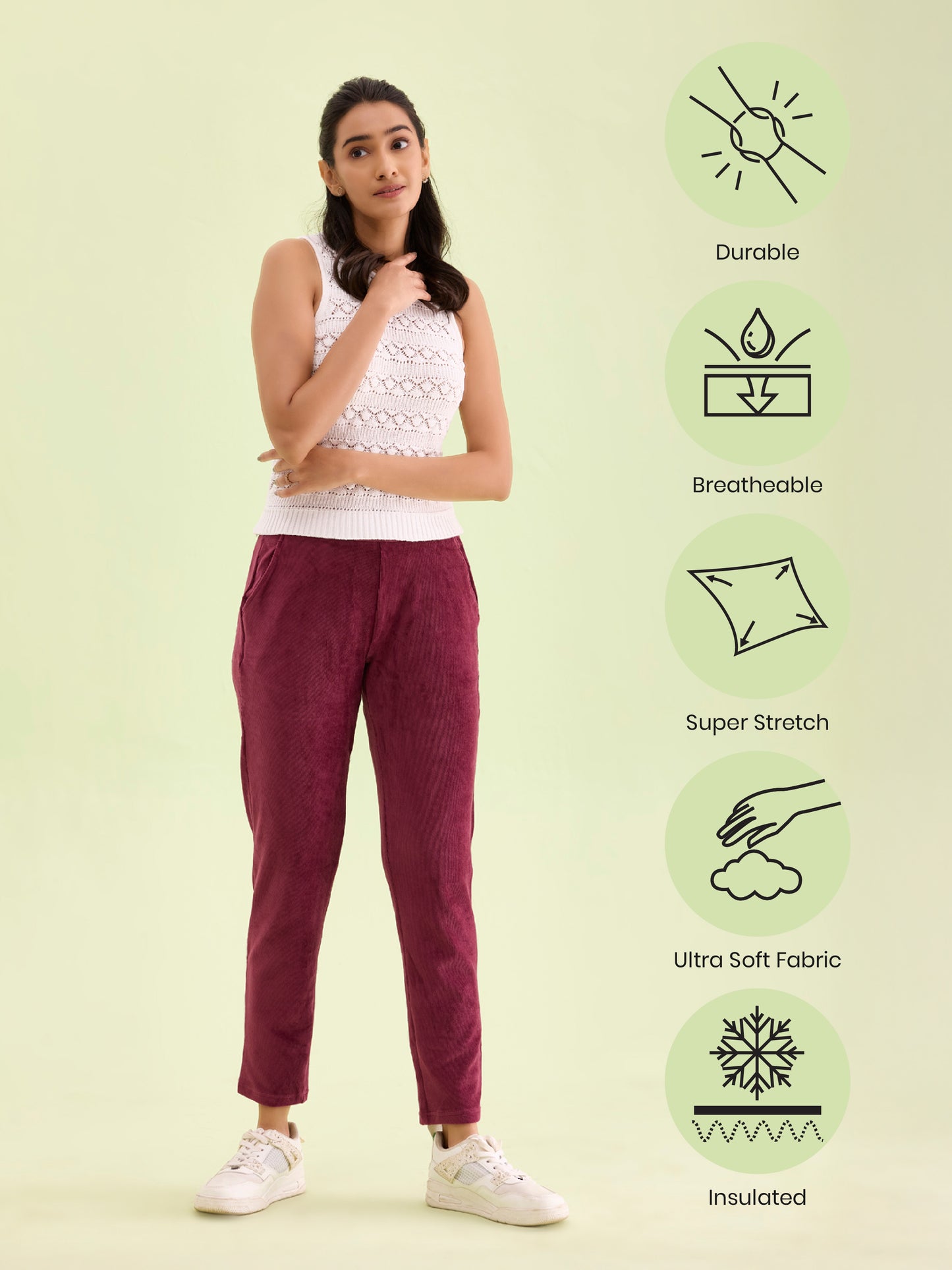 Durable

Breatheable

Super Stretch

Ultra Soft Fabric

Insulated