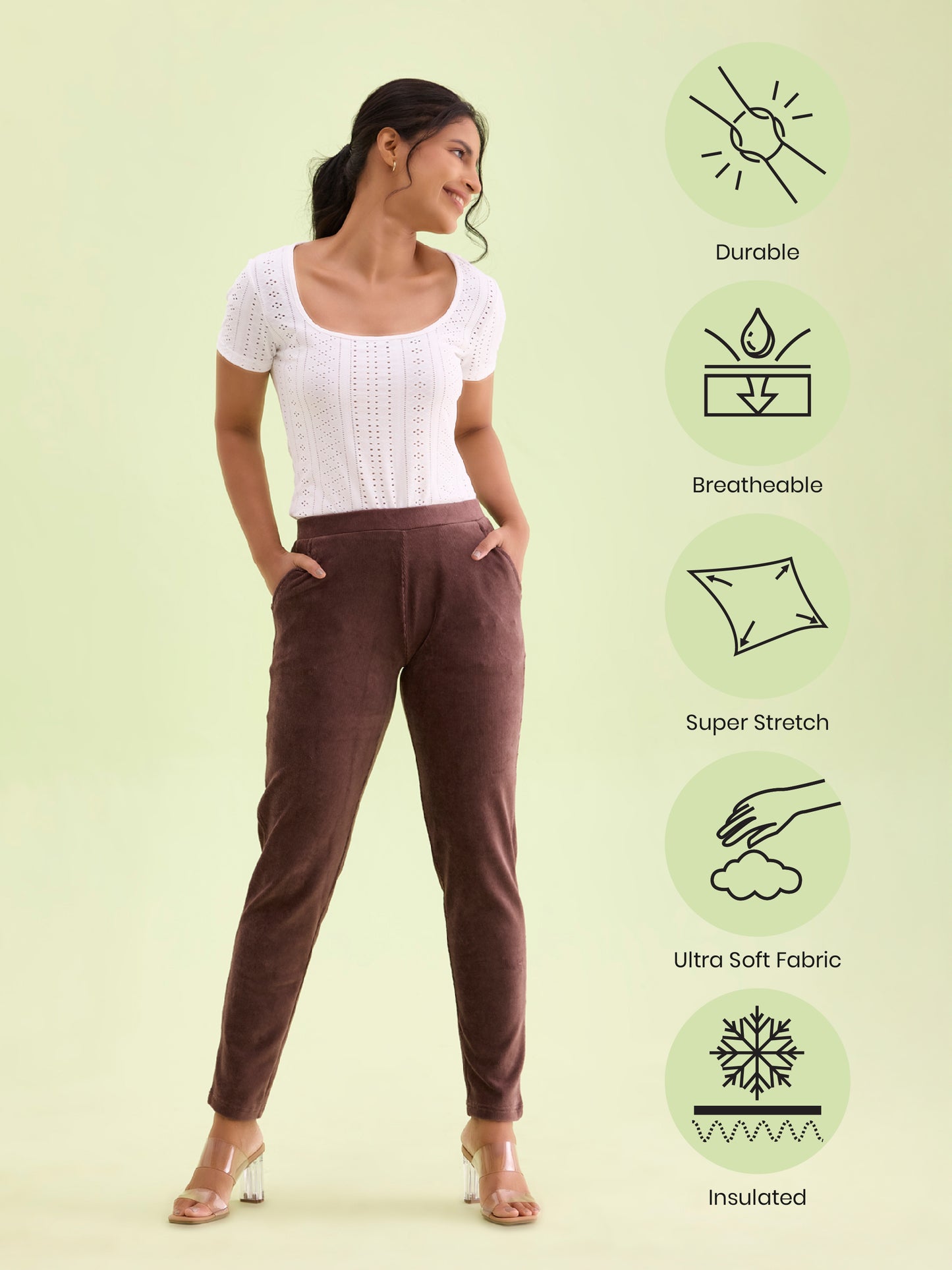 Durable

Breatheable

Super Stretch

Ultra Soft Fabric

Insulated