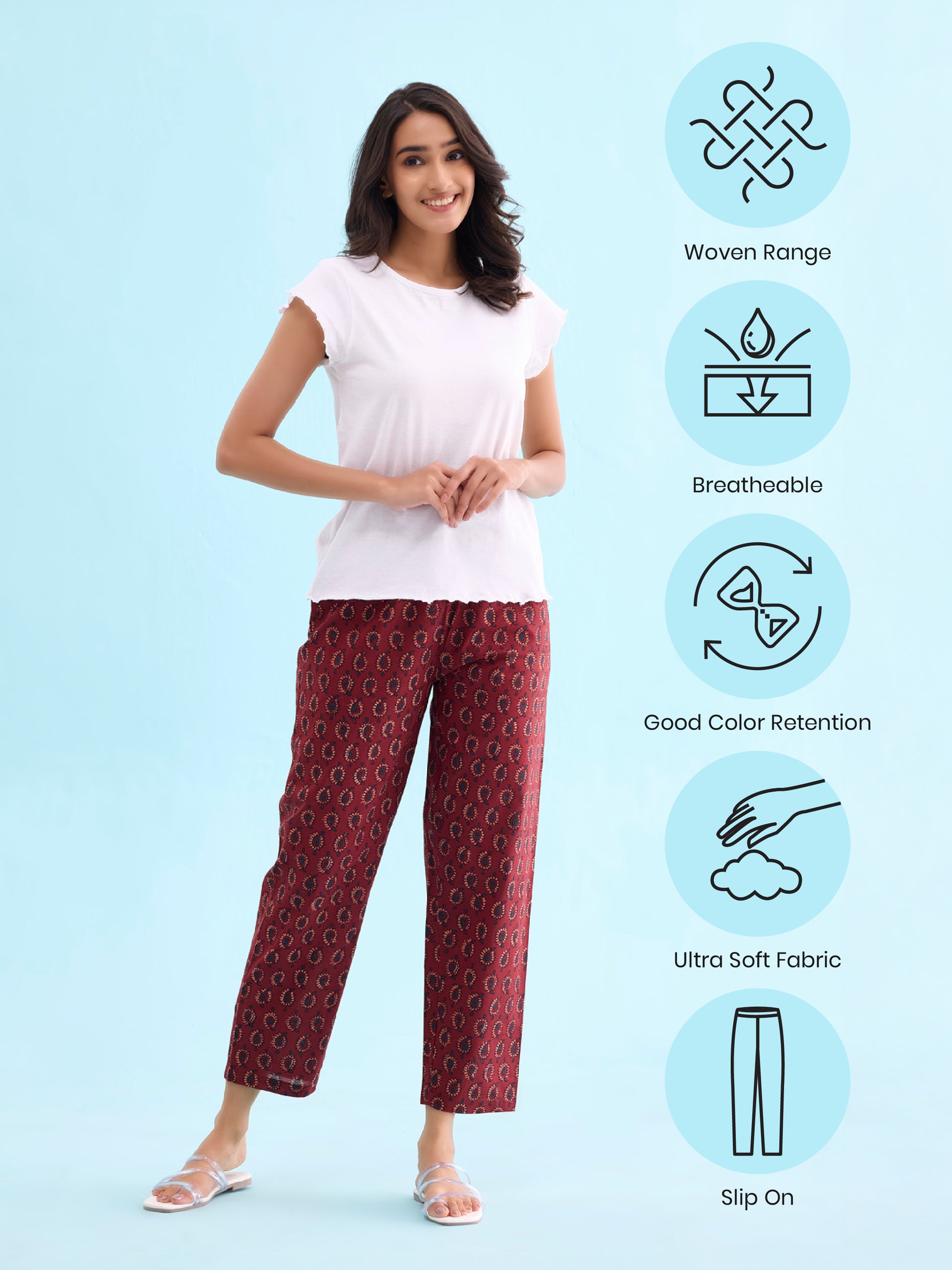 Woven Range

Breatheable

Good Color Retention

Ultra Soft Fabric

Slip On