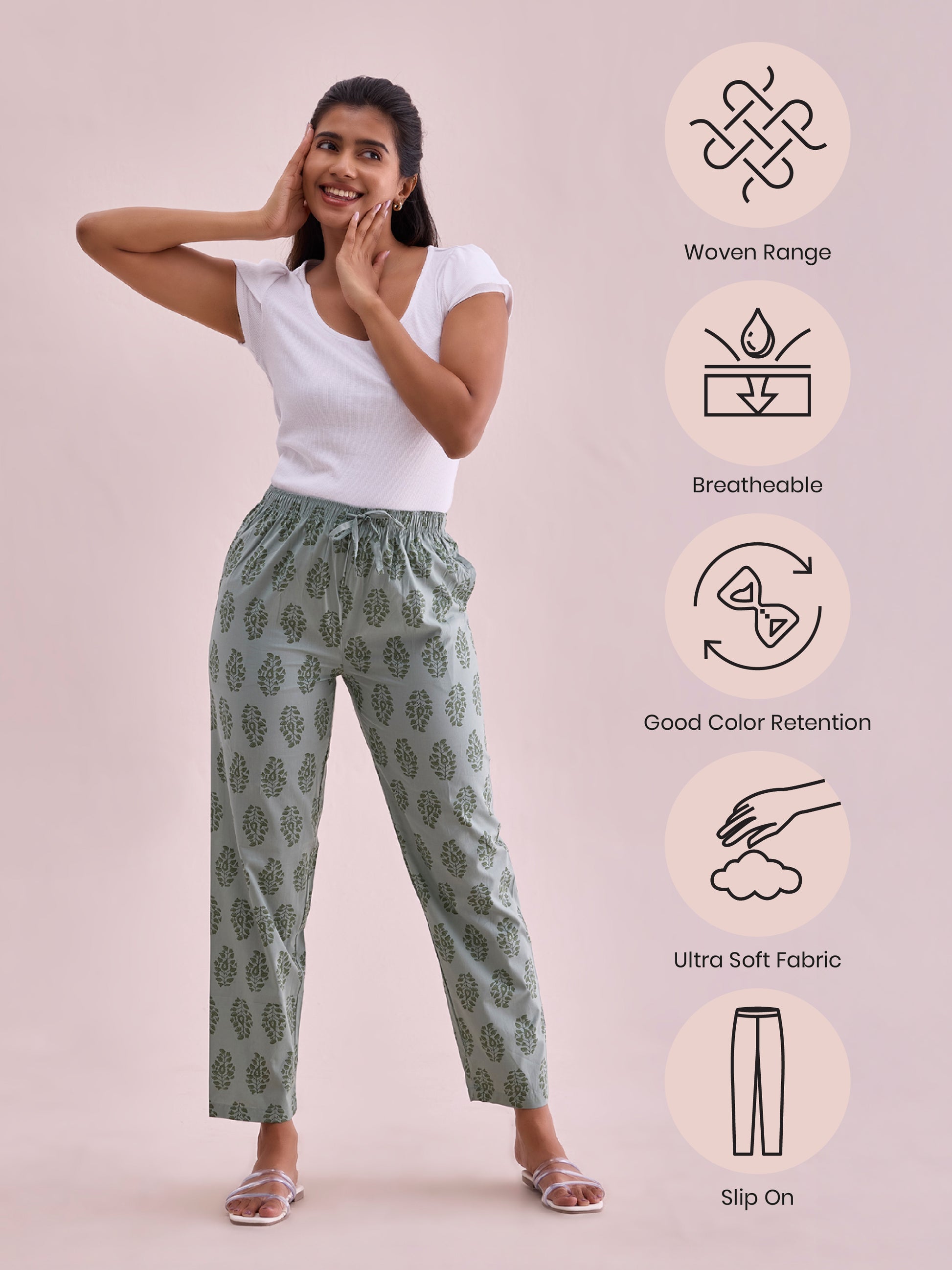 Woven Range

Breatheable

Good Color Retention

Ultra Soft Fabric

Slip On