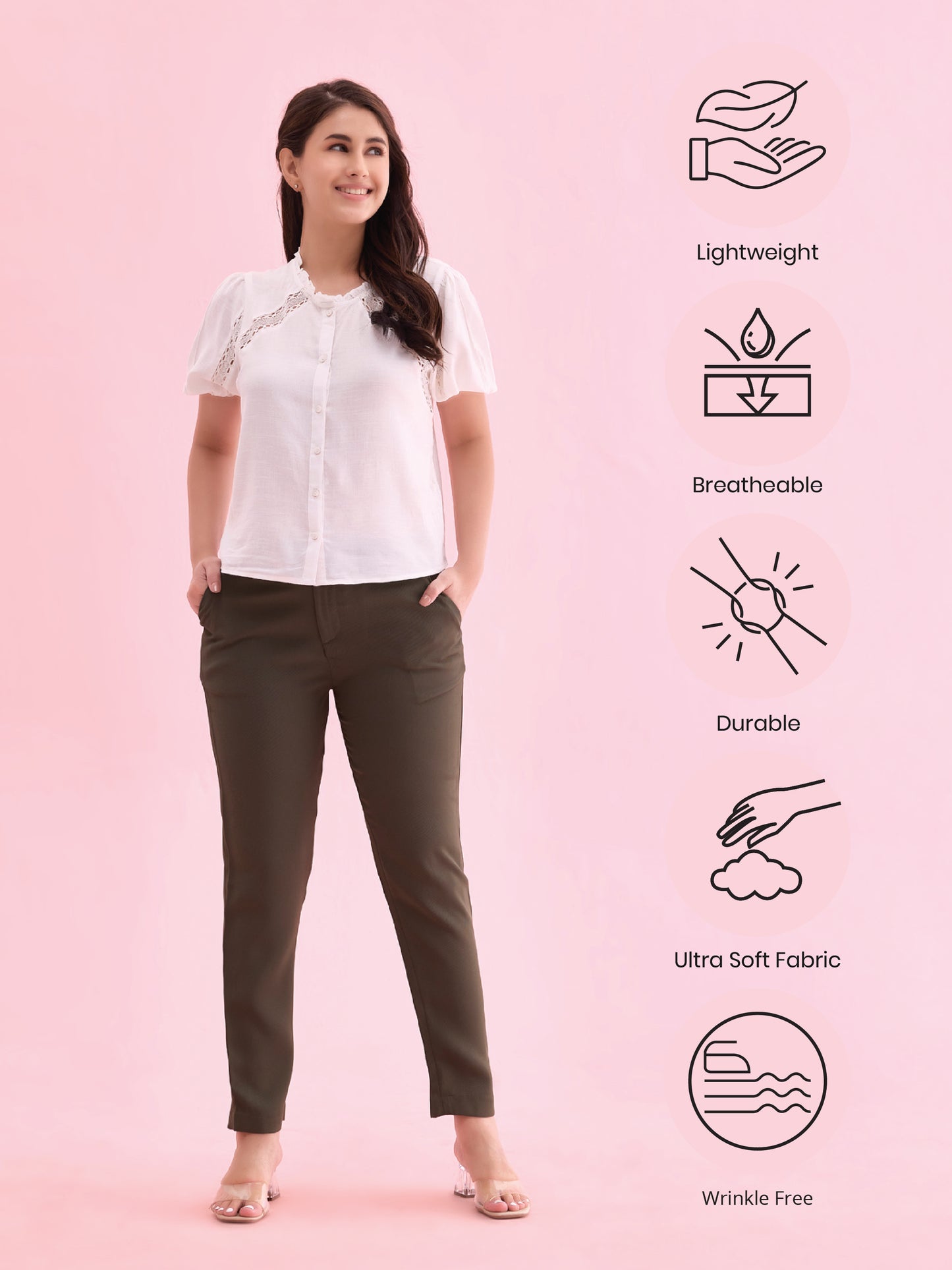 Lightweight

Breatheable

Durable

Ultra Soft Fabric

Wrinkle Free