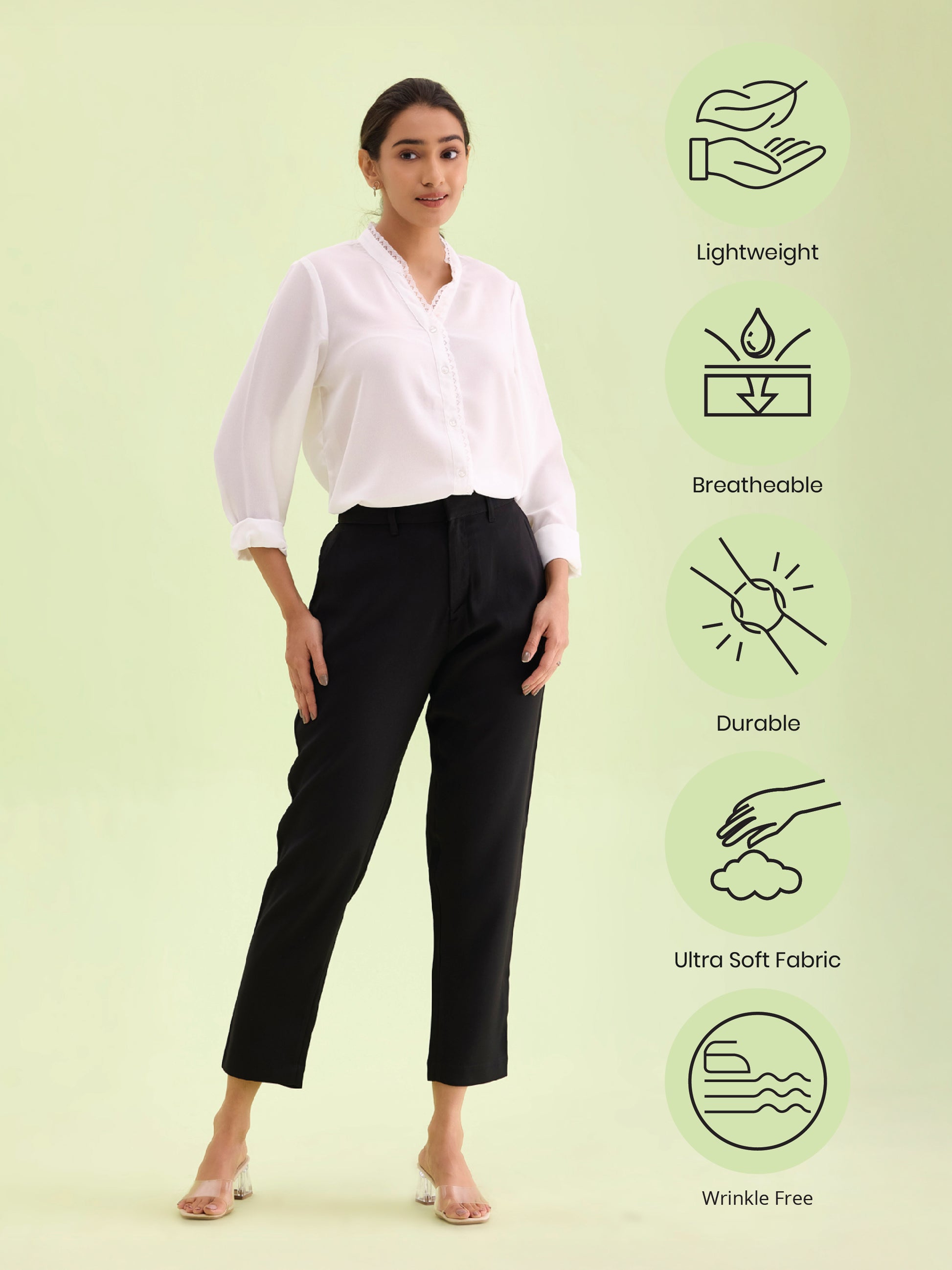 Lightweight

Breatheable

Durable

Ultra Soft Fabric

Wrinkle Free