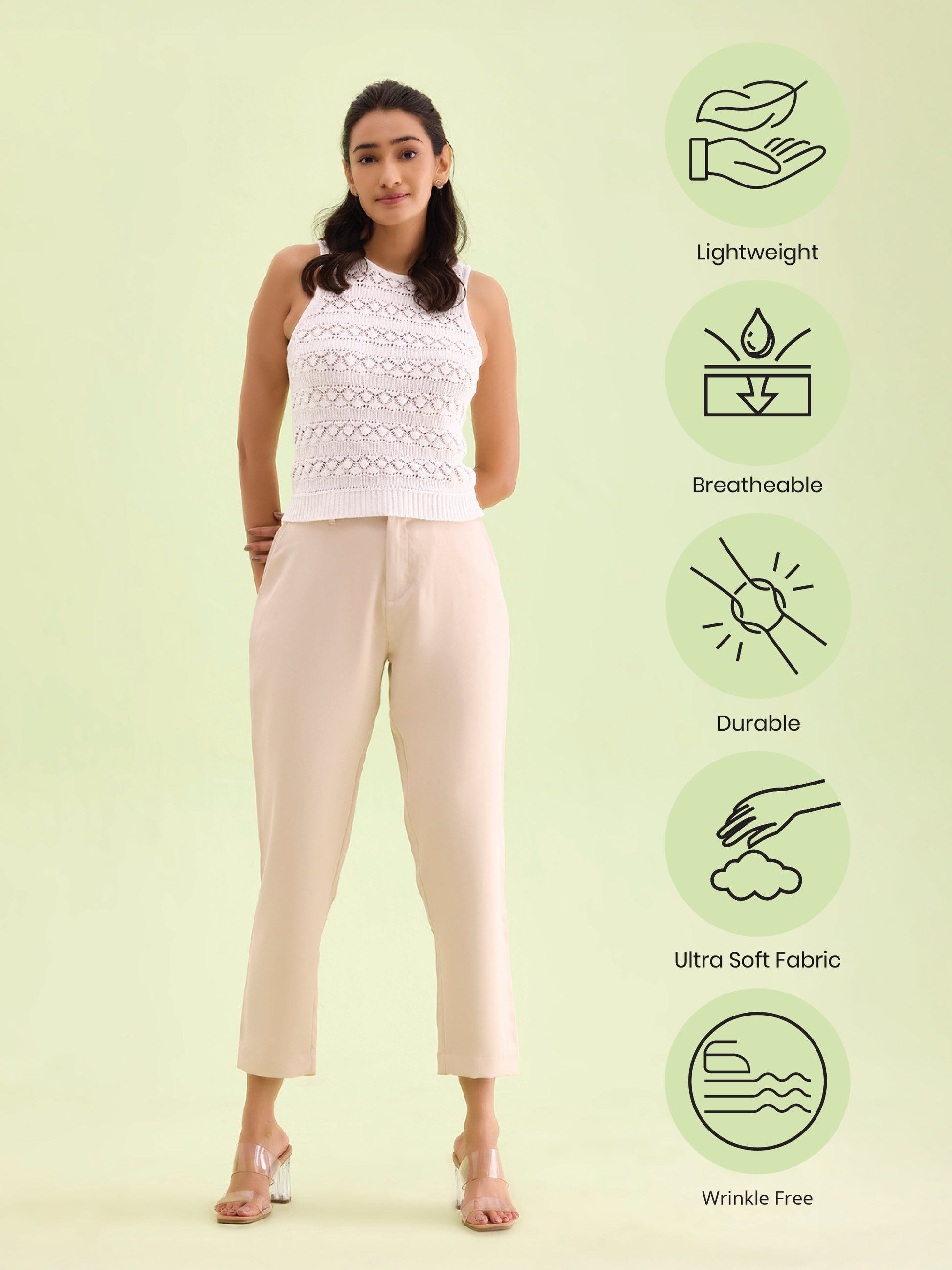 Lightweight

Breatheable

Durable

Ultra Soft Fabric

Wrinkle Free