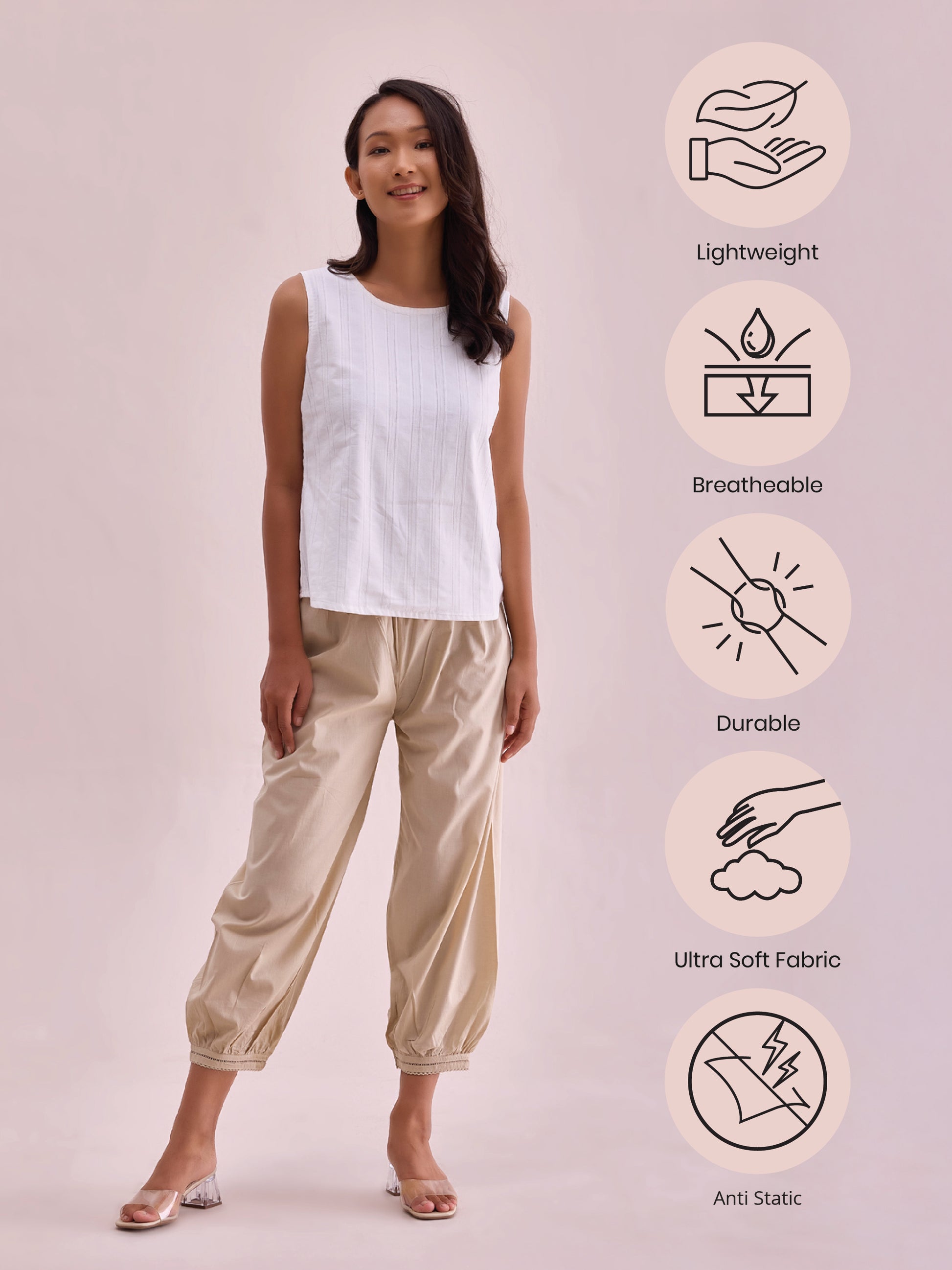 Lightweight

Breatheable

Durable

Ultra Soft Fabric

Anti Static