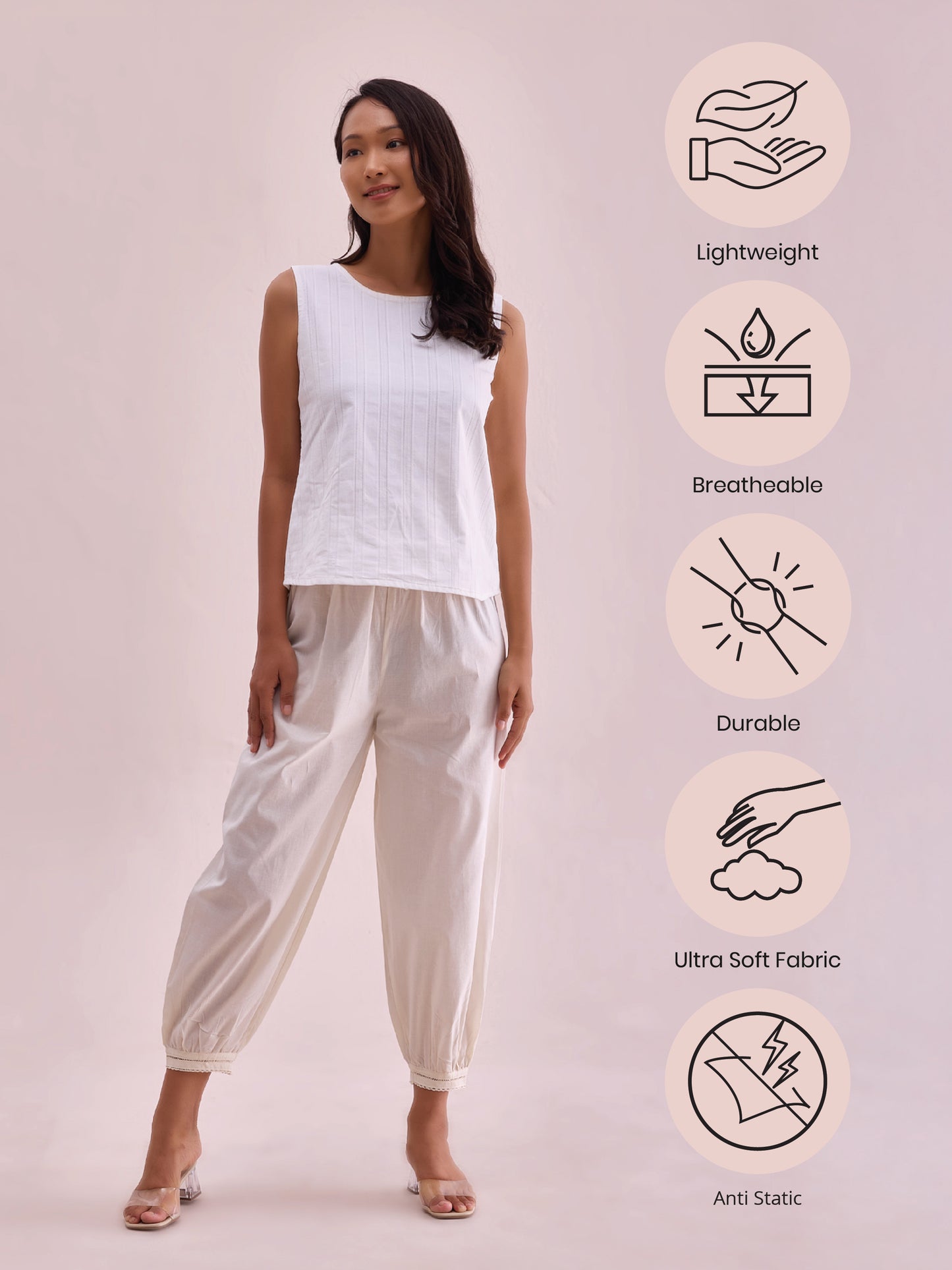 Lightweight

Breatheable

Durable

Ultra Soft Fabric

Anti Static