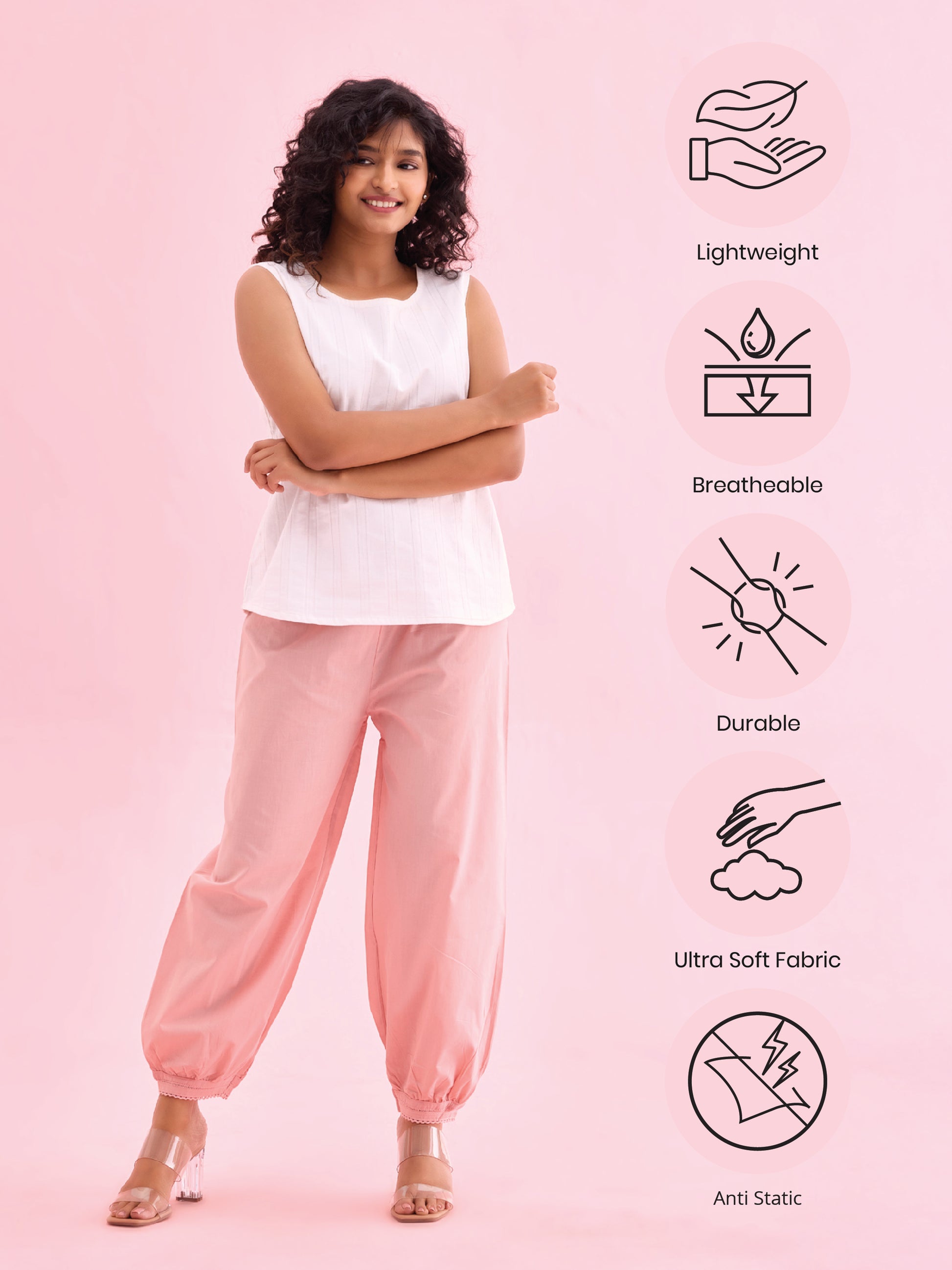 Lightweight

Breatheable

Durable

Ultra Soft Fabric

Anti Static