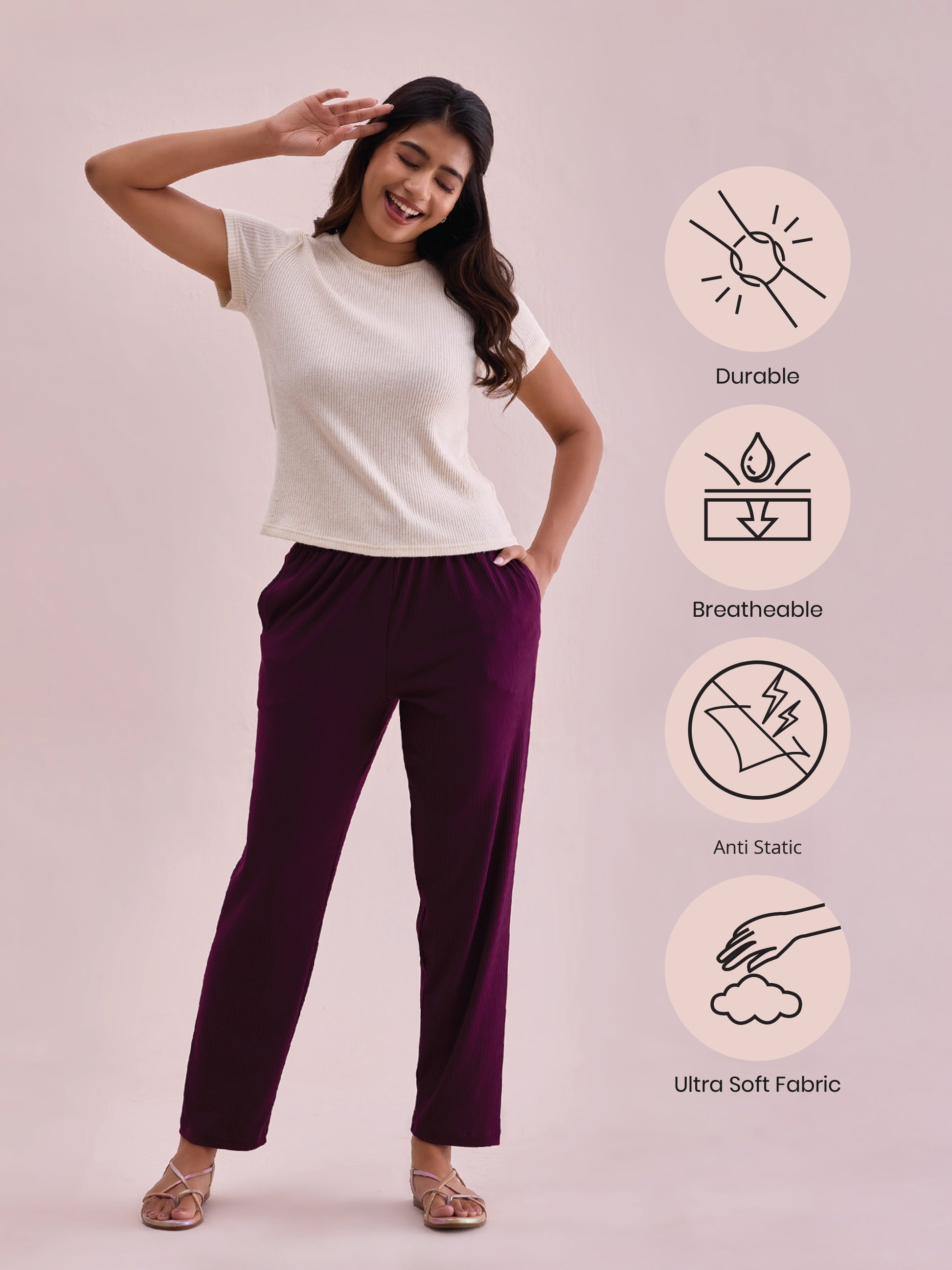 Durable

Breatheable

Anti Static

Ultra Soft Fabric