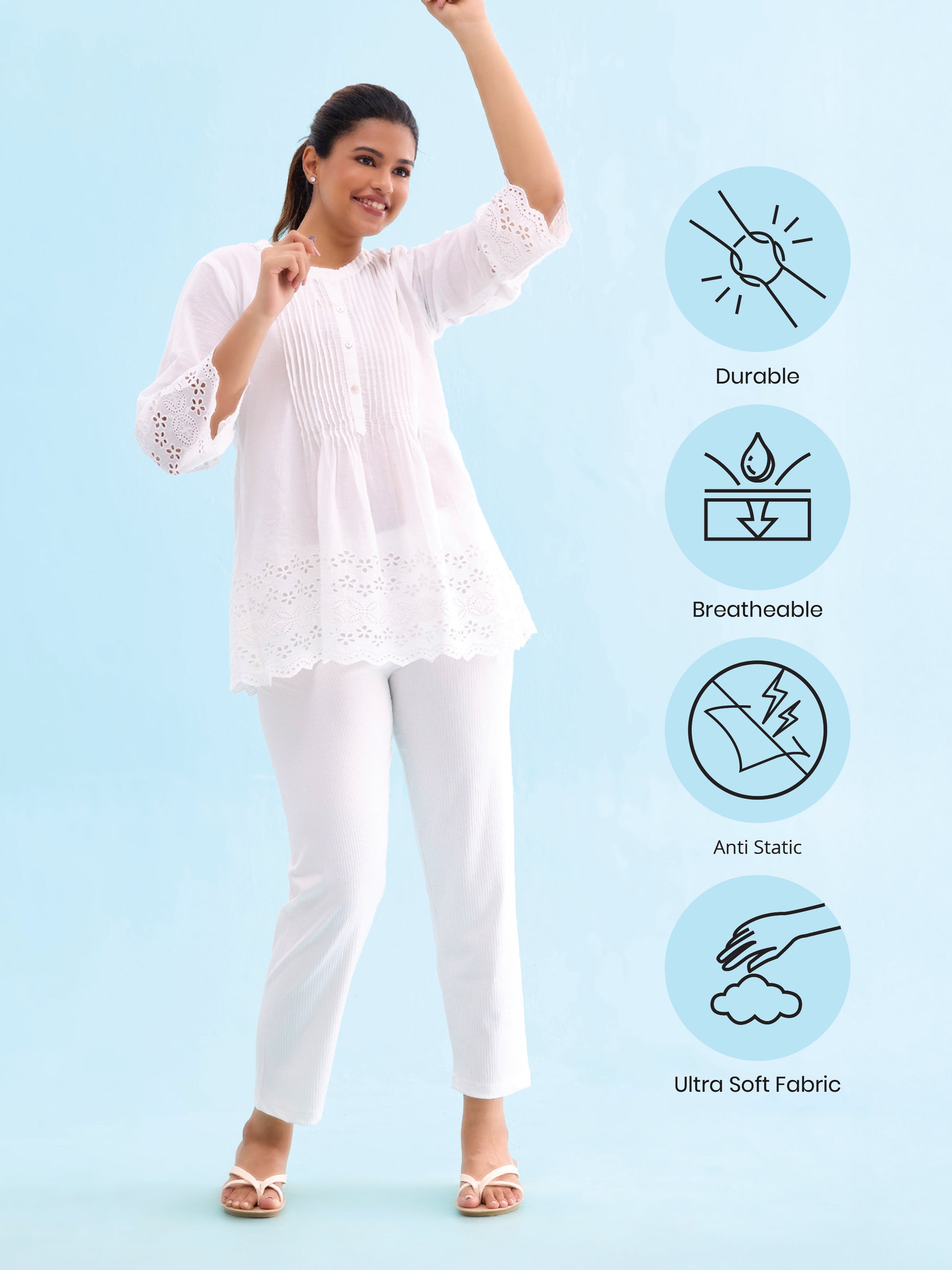 Durable

Breatheable

Anti Static

Ultra Soft Fabric