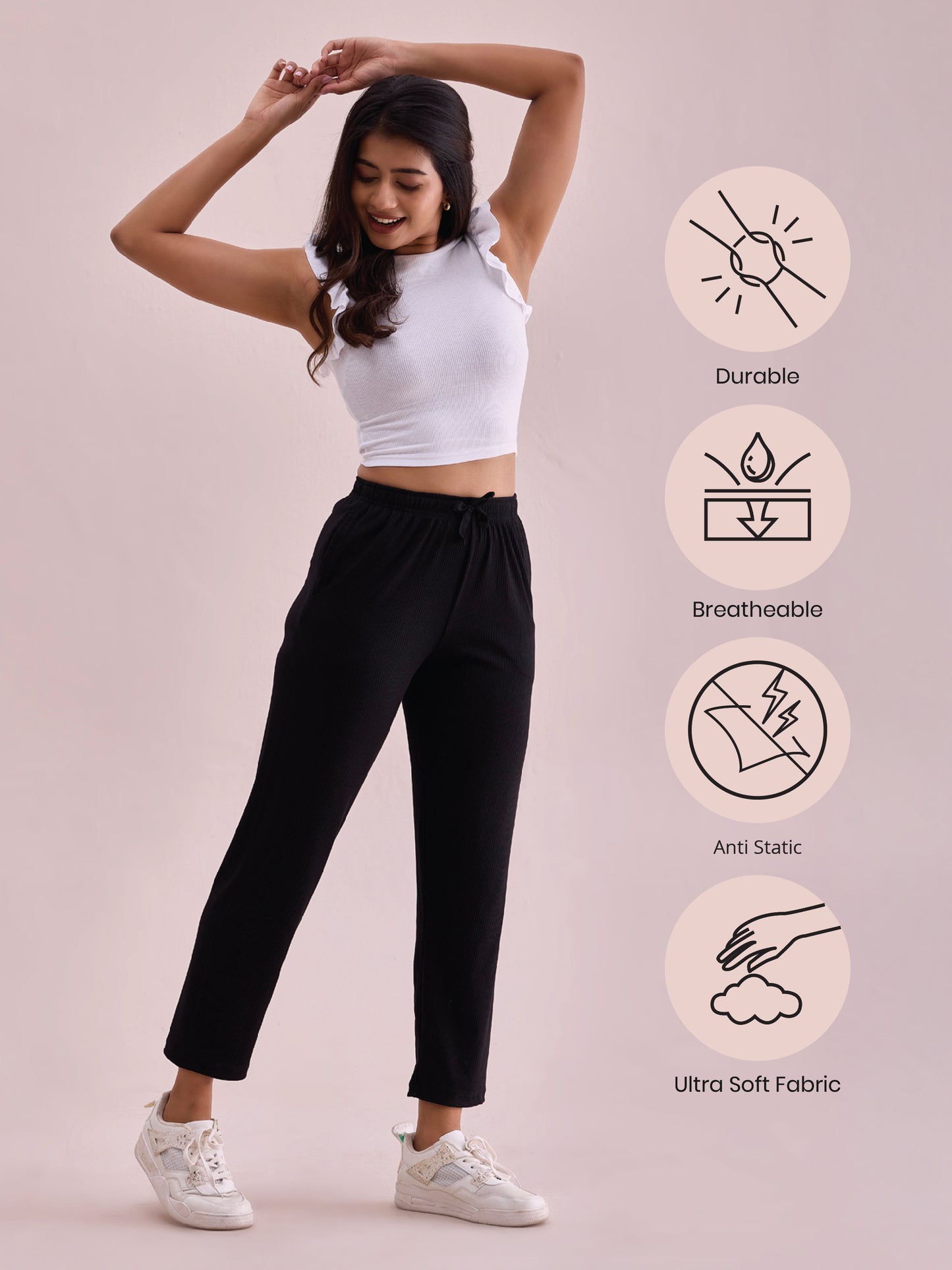 Durable

Breatheable

Anti Static

Ultra Soft Fabric