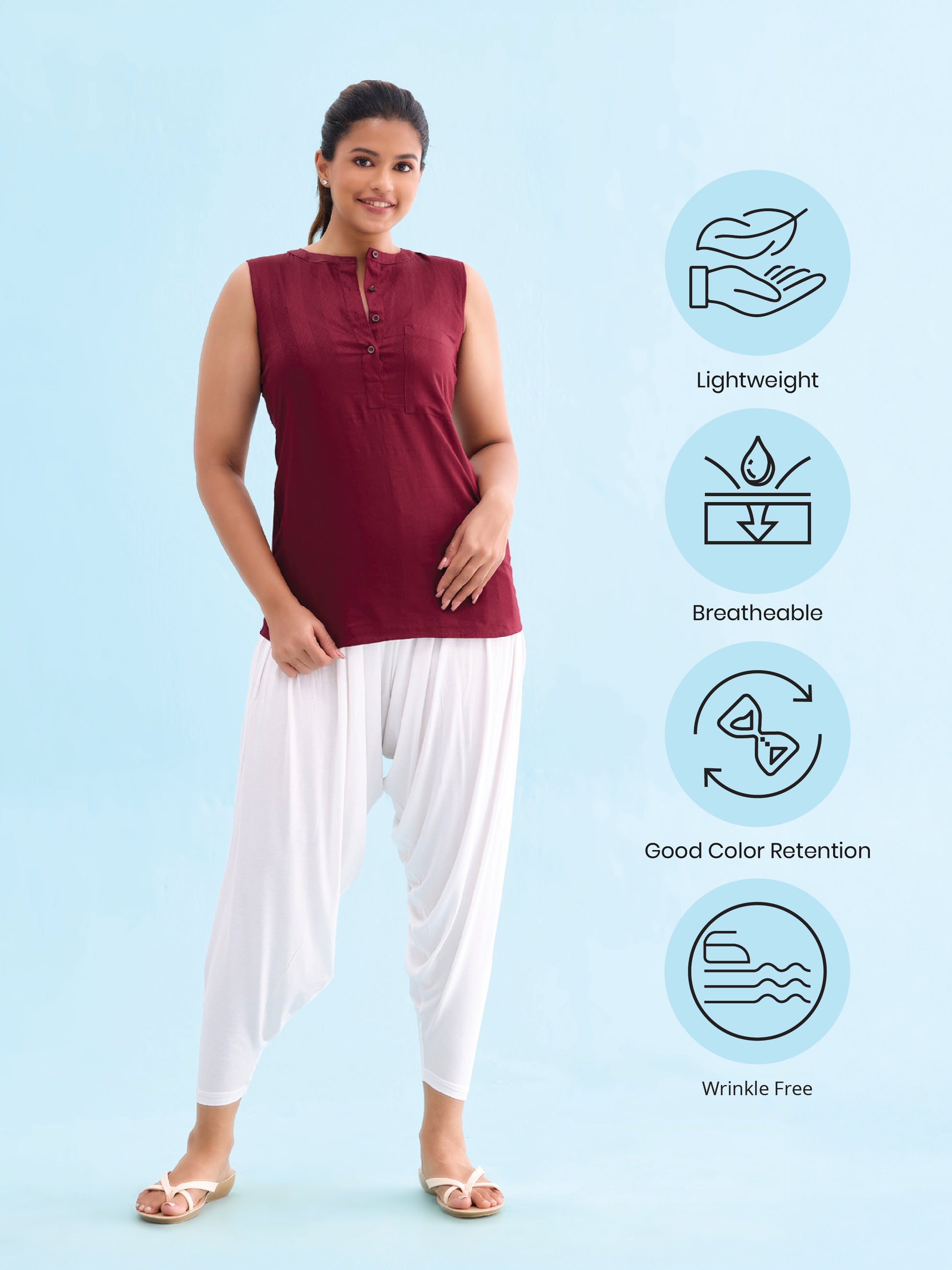 Lightweight

Breatheable

Good Color Retention

Wrinkle Free