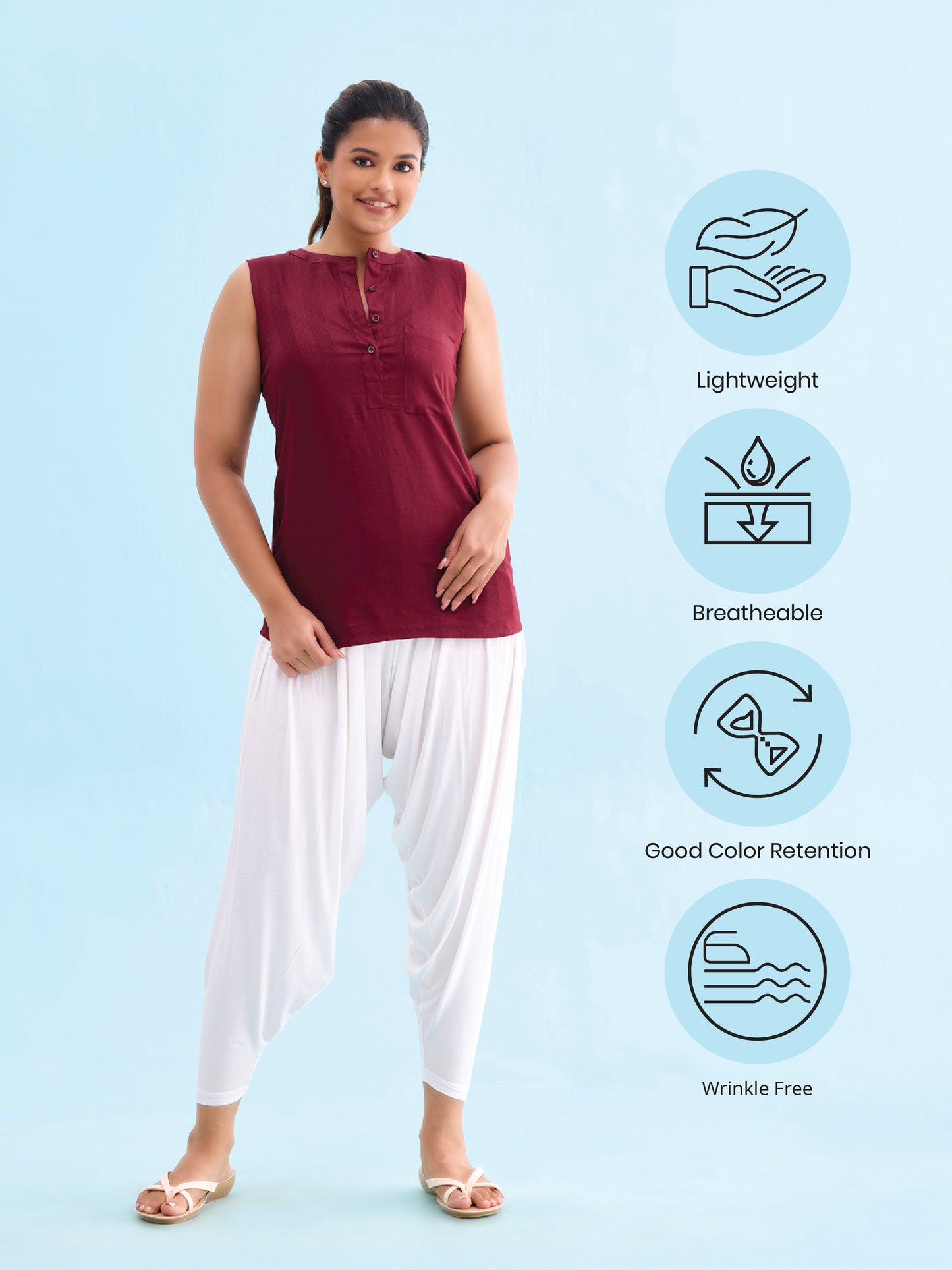 Lightweight

Breatheable

Good Color Retention

Wrinkle Free