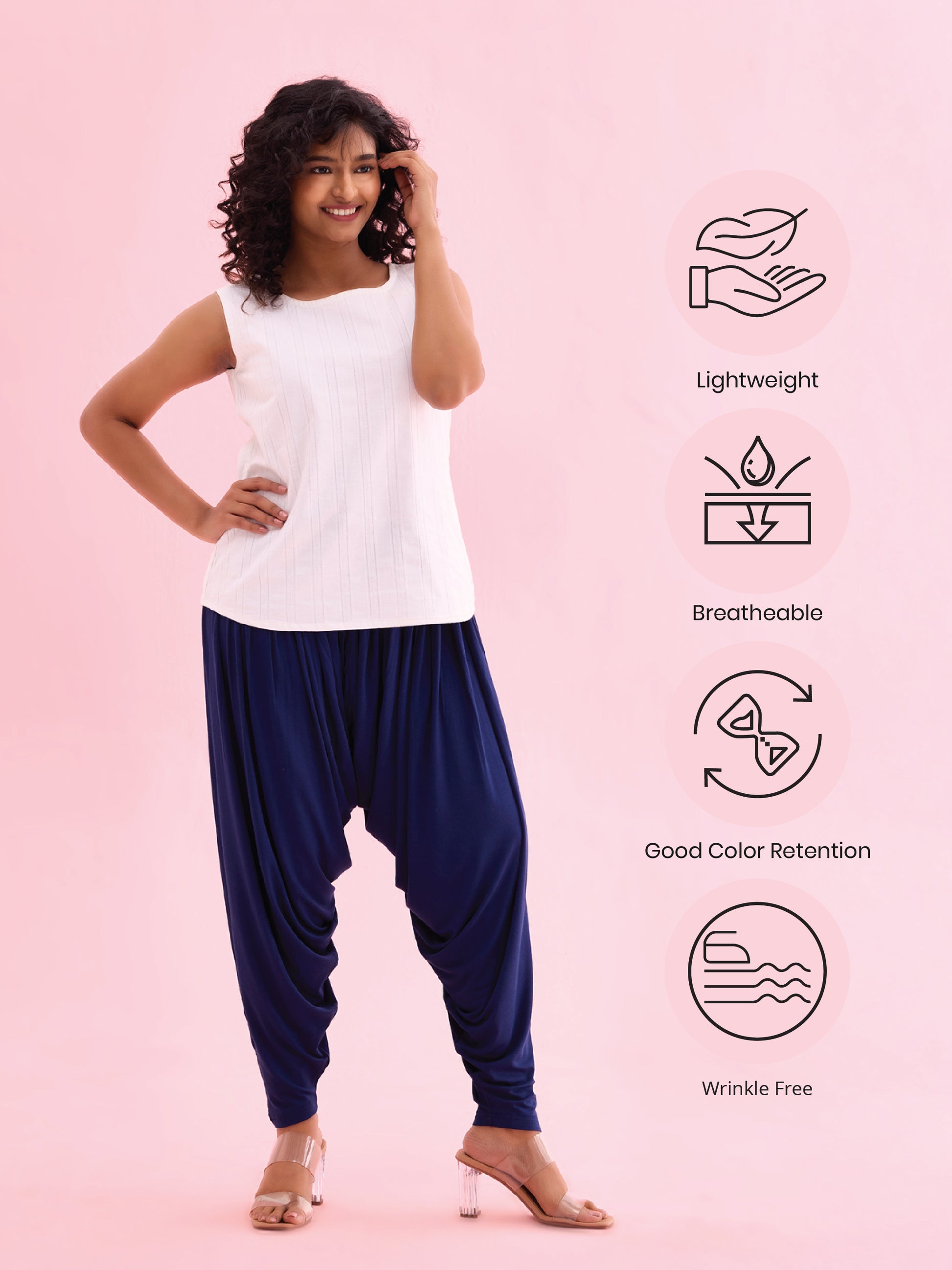 Lightweight

Breatheable

Good Color Retention

Wrinkle Free