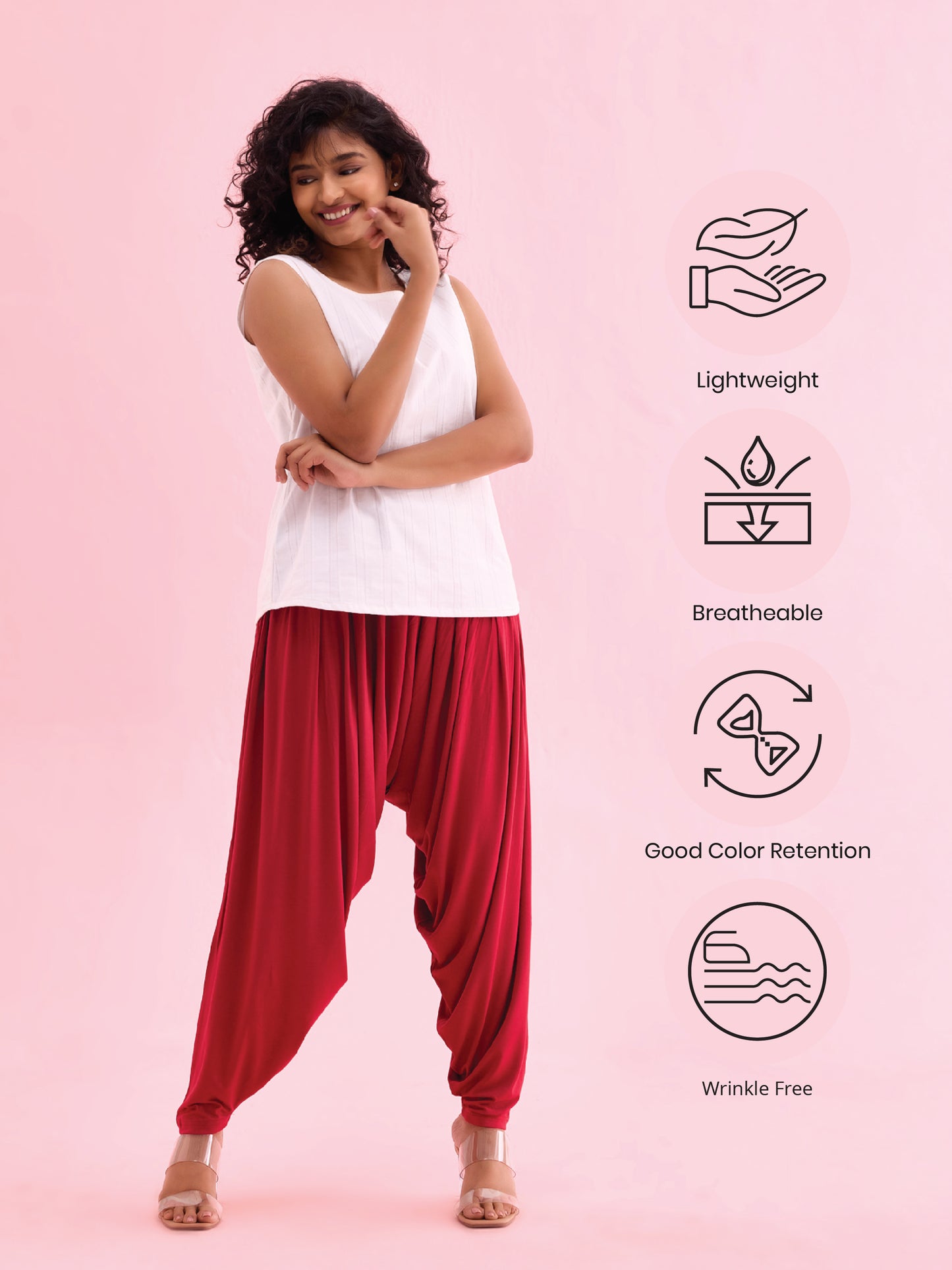 Lightweight

Breatheable

Good Color Retention

Wrinkle Free