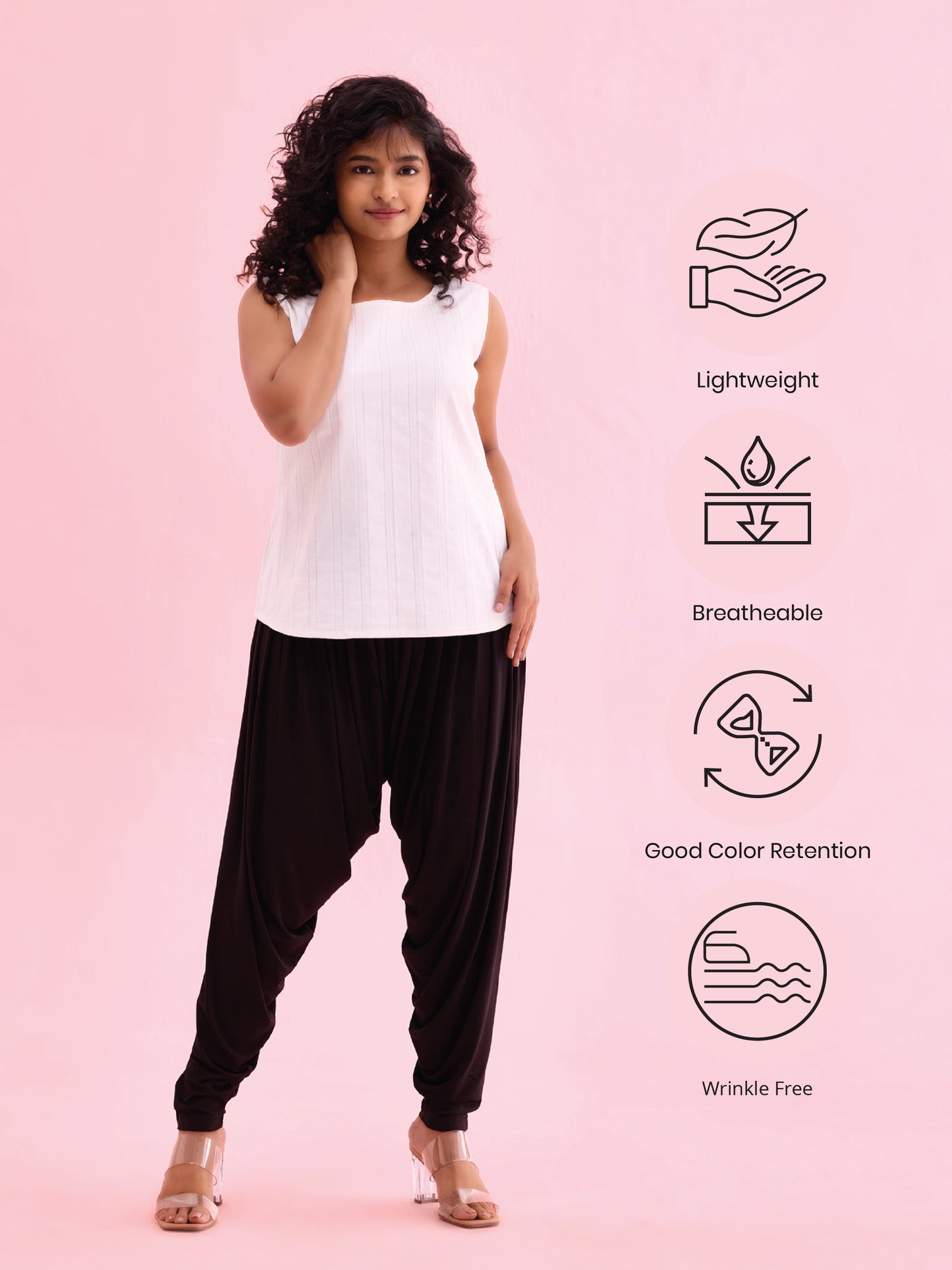 Lightweight

Breatheable

Good Color Retention

Wrinkle Free