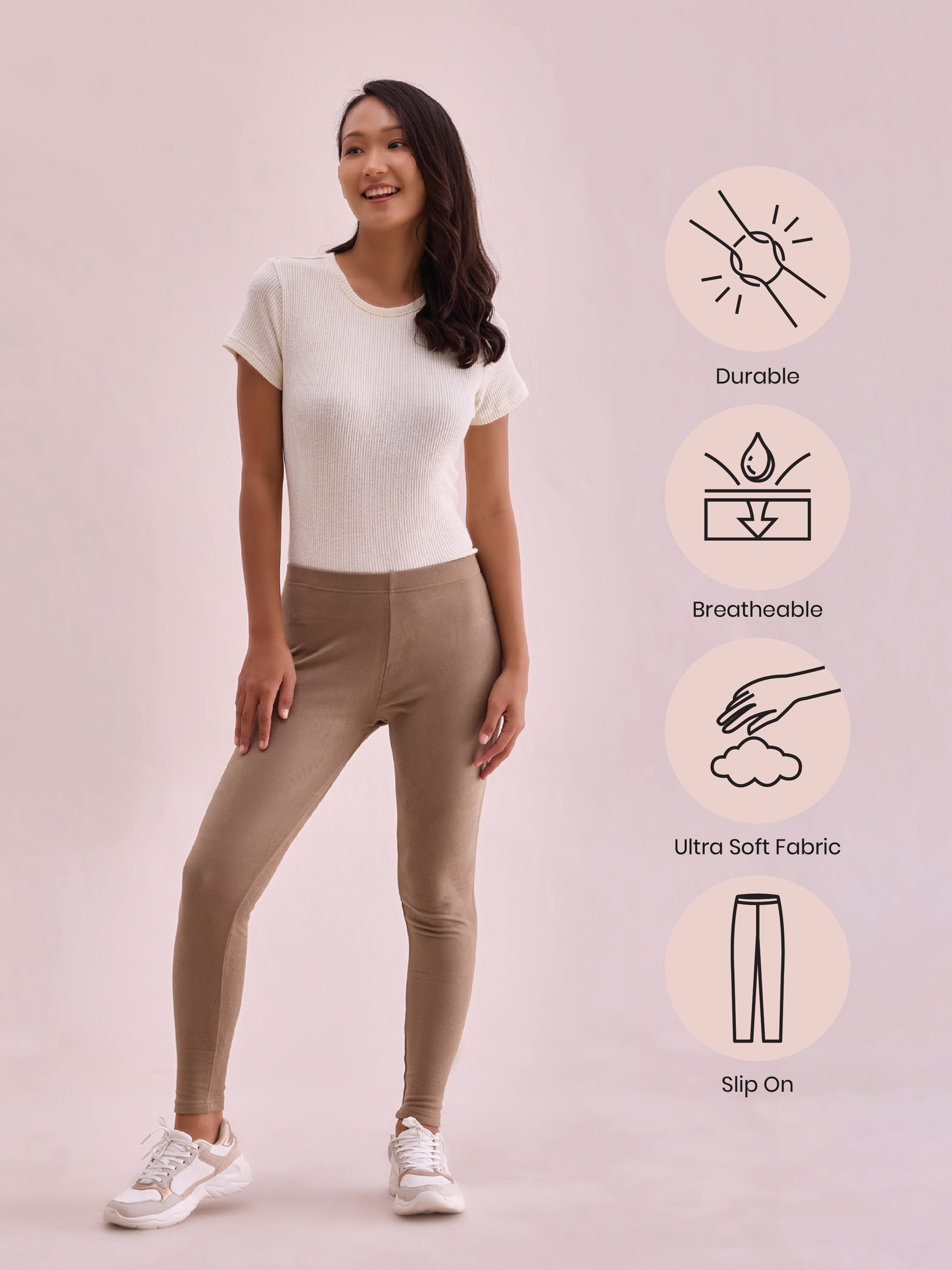 Durable

Breatheable

Ultra Soft Fabric

Slip On