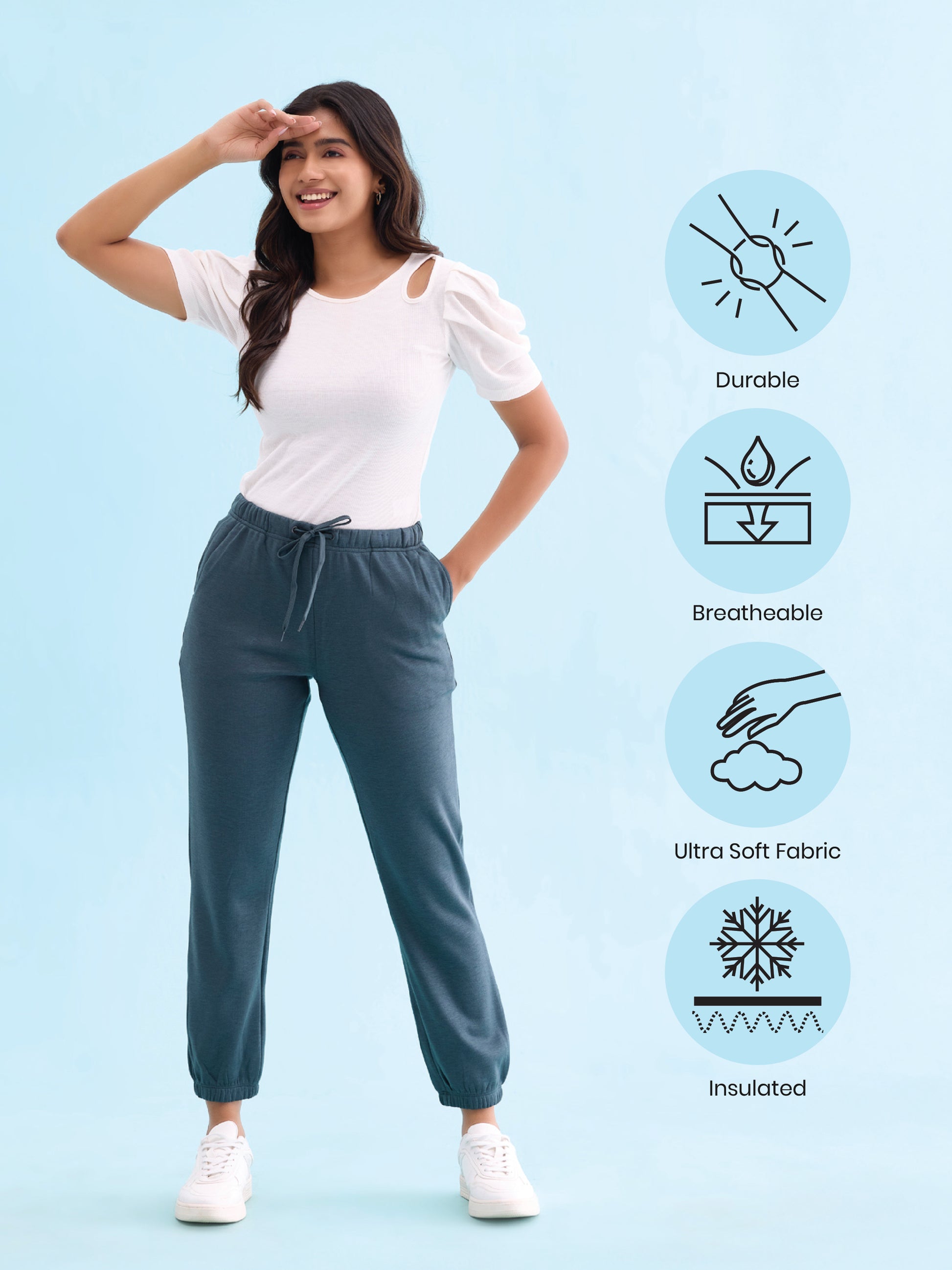 Durable

Breatheable

Ultra Soft Fabric

Insulated