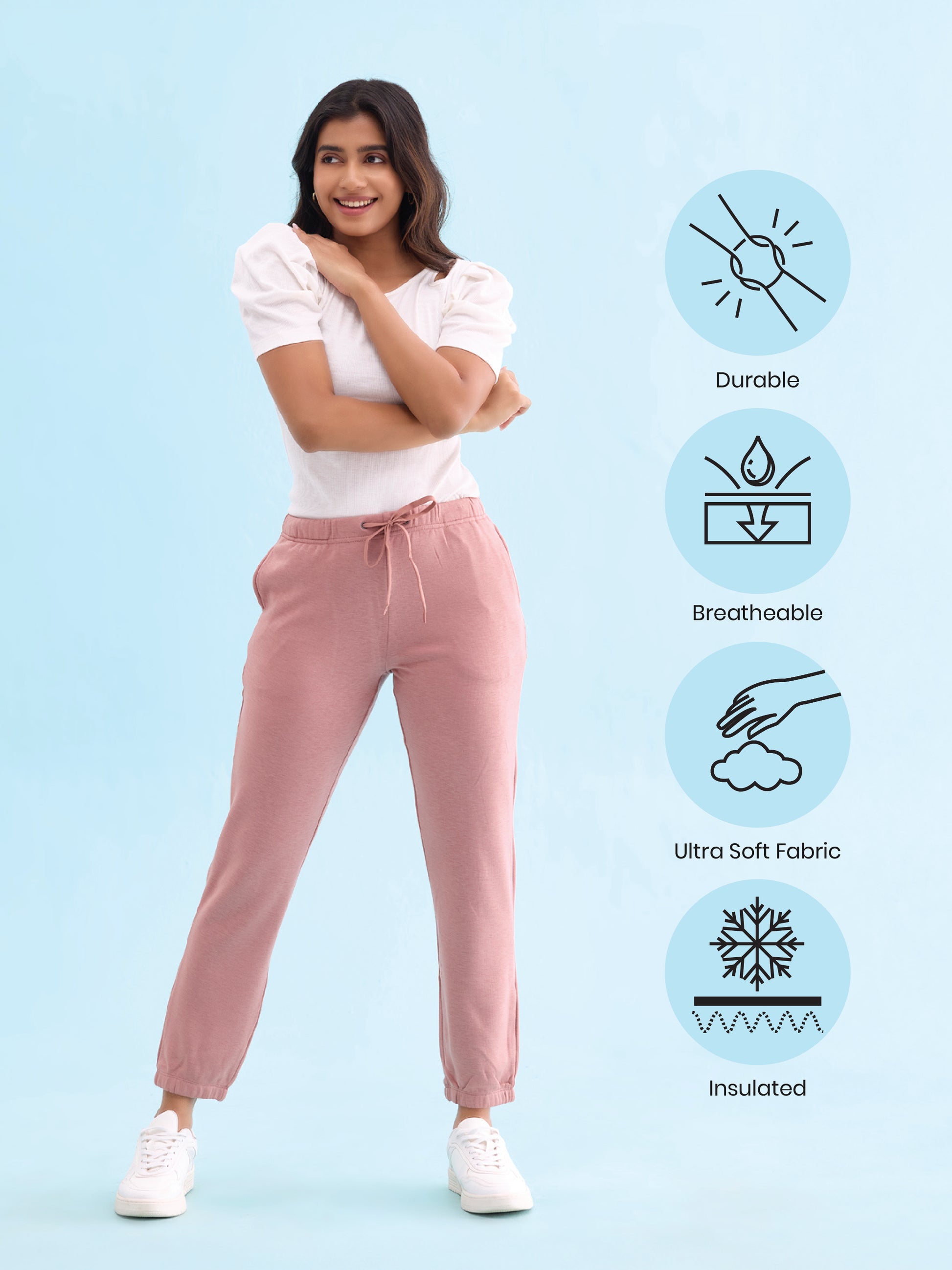 Durable

Breatheable

Ultra Soft Fabric

Insulated