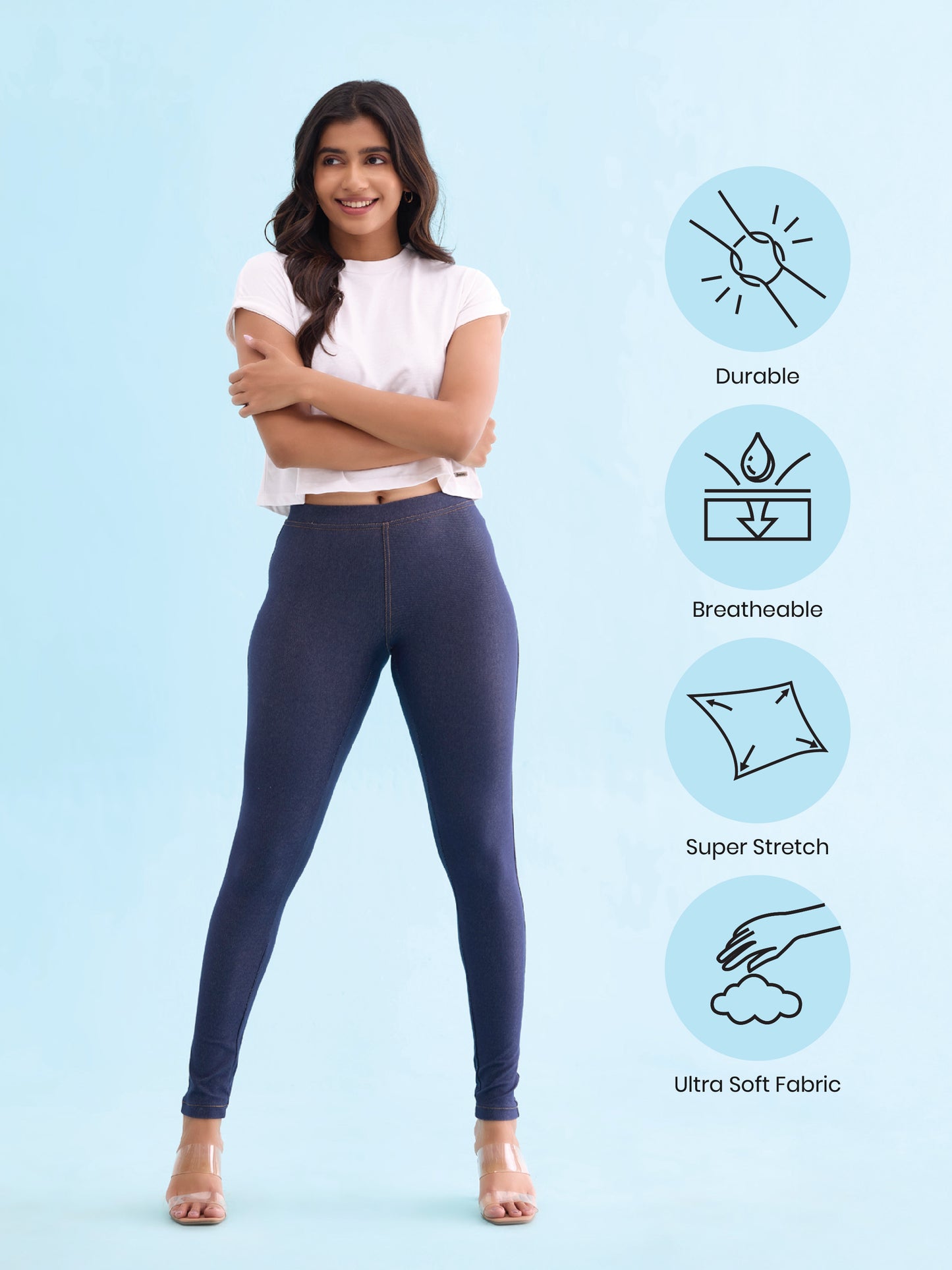 Durable

Breatheable

Super Stretch

Ultra Soft Fabric