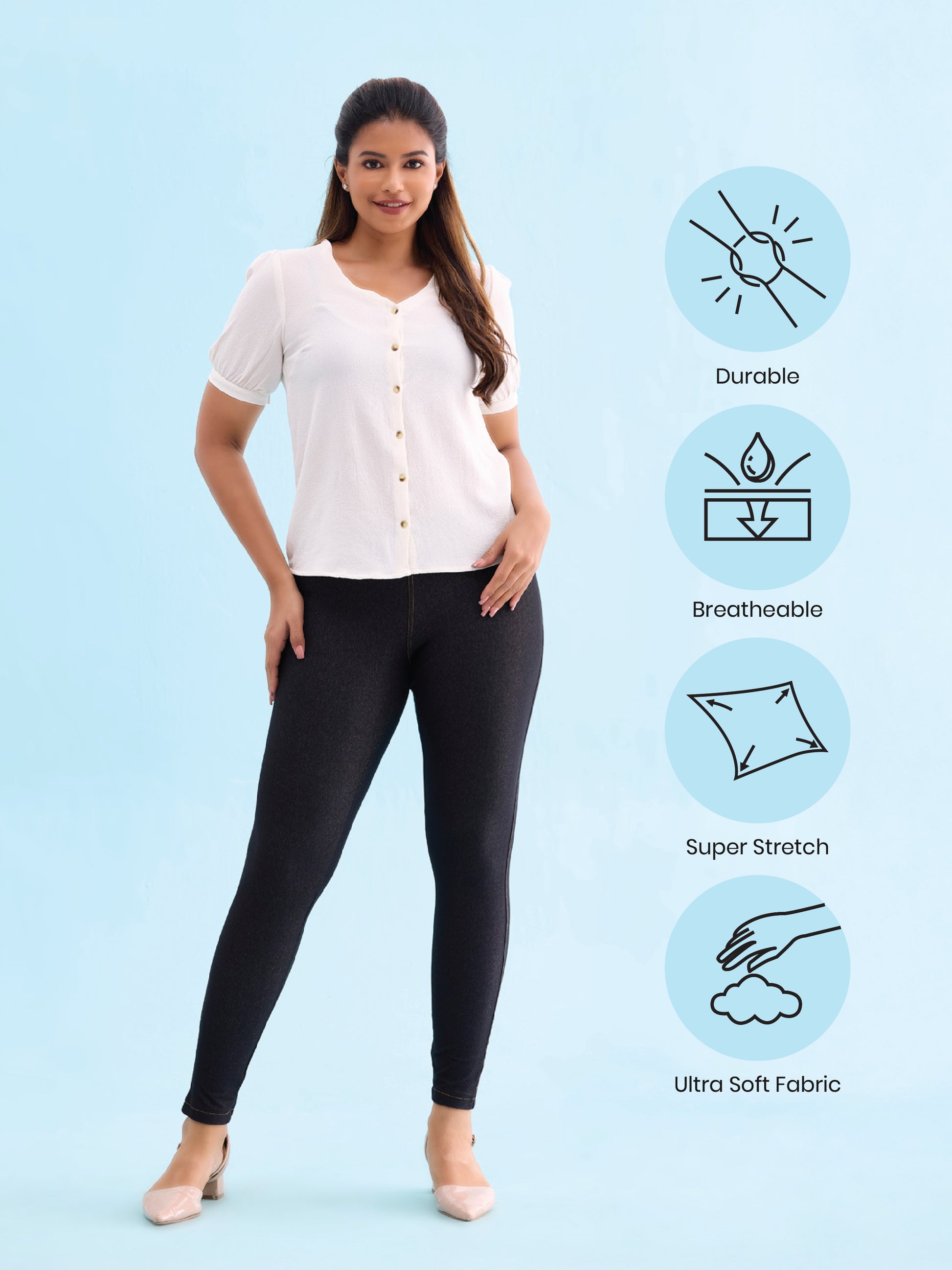 Durable

Breatheable

Super Stretch

Ultra Soft Fabric