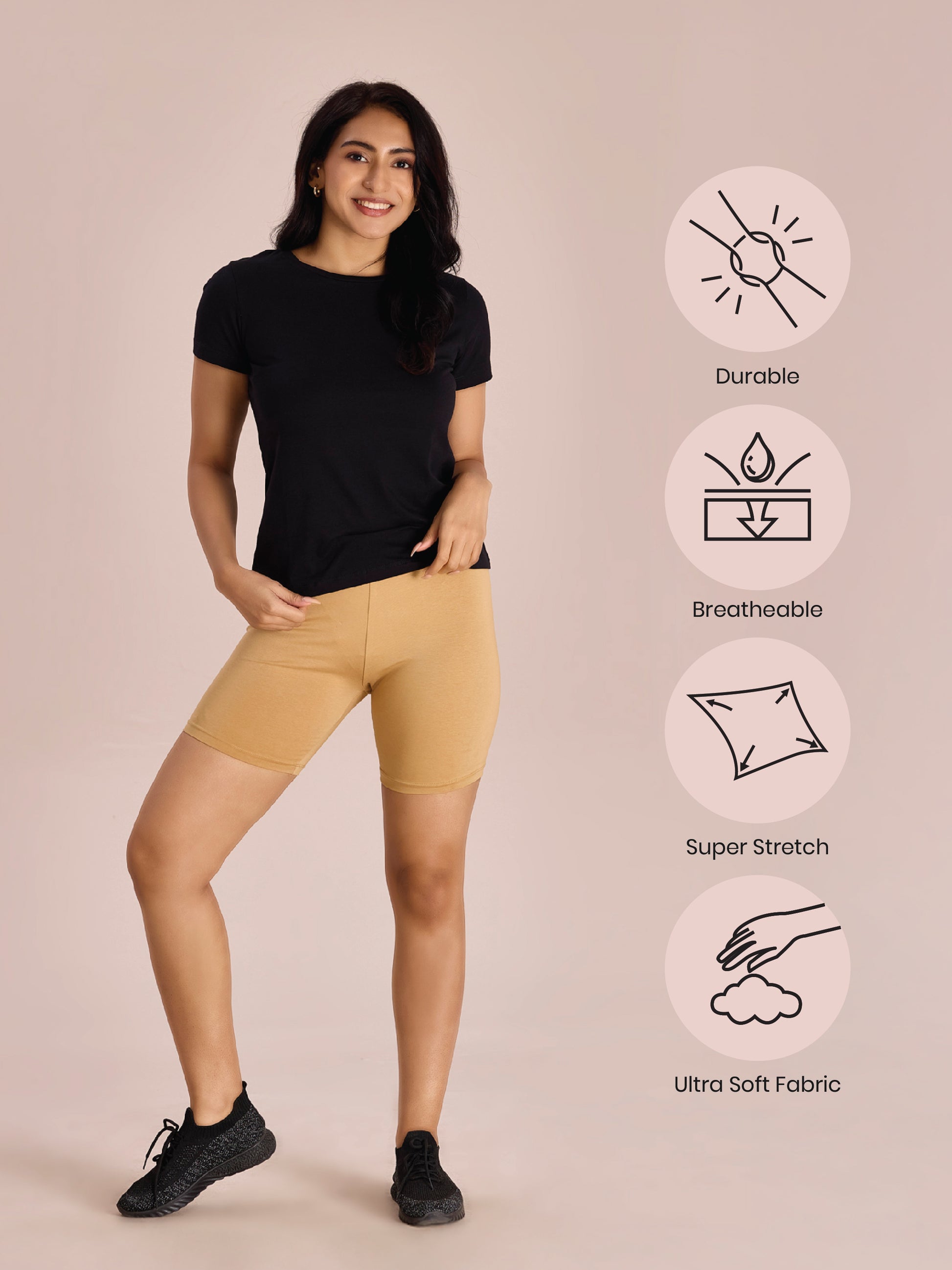 Durable

Breatheable

Super Stretch

Ultra Soft Fabric