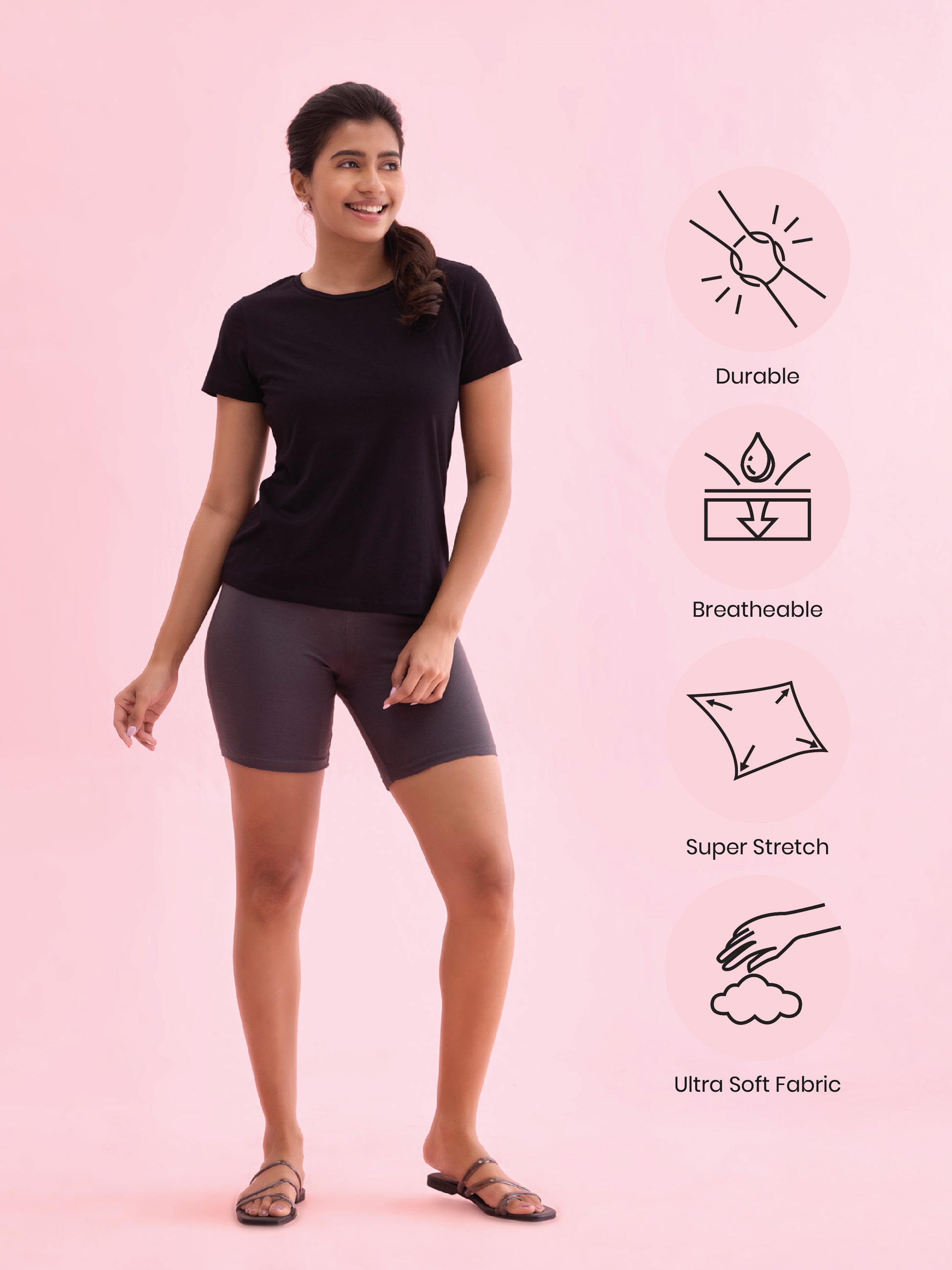 Durable

Breatheable

Super Stretch

Ultra Soft Fabric