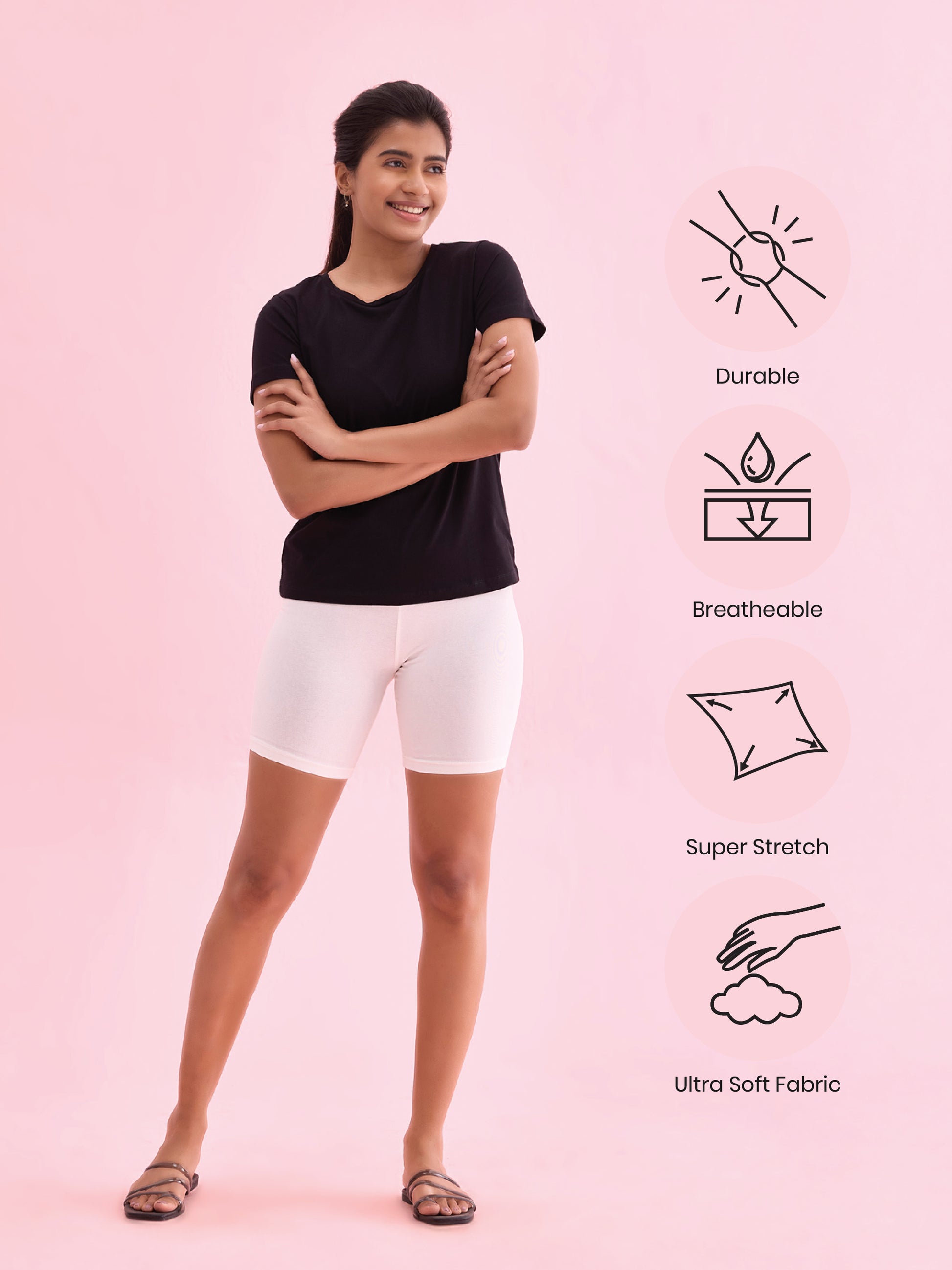 Durable

Breatheable

Super Stretch

Ultra Soft Fabric