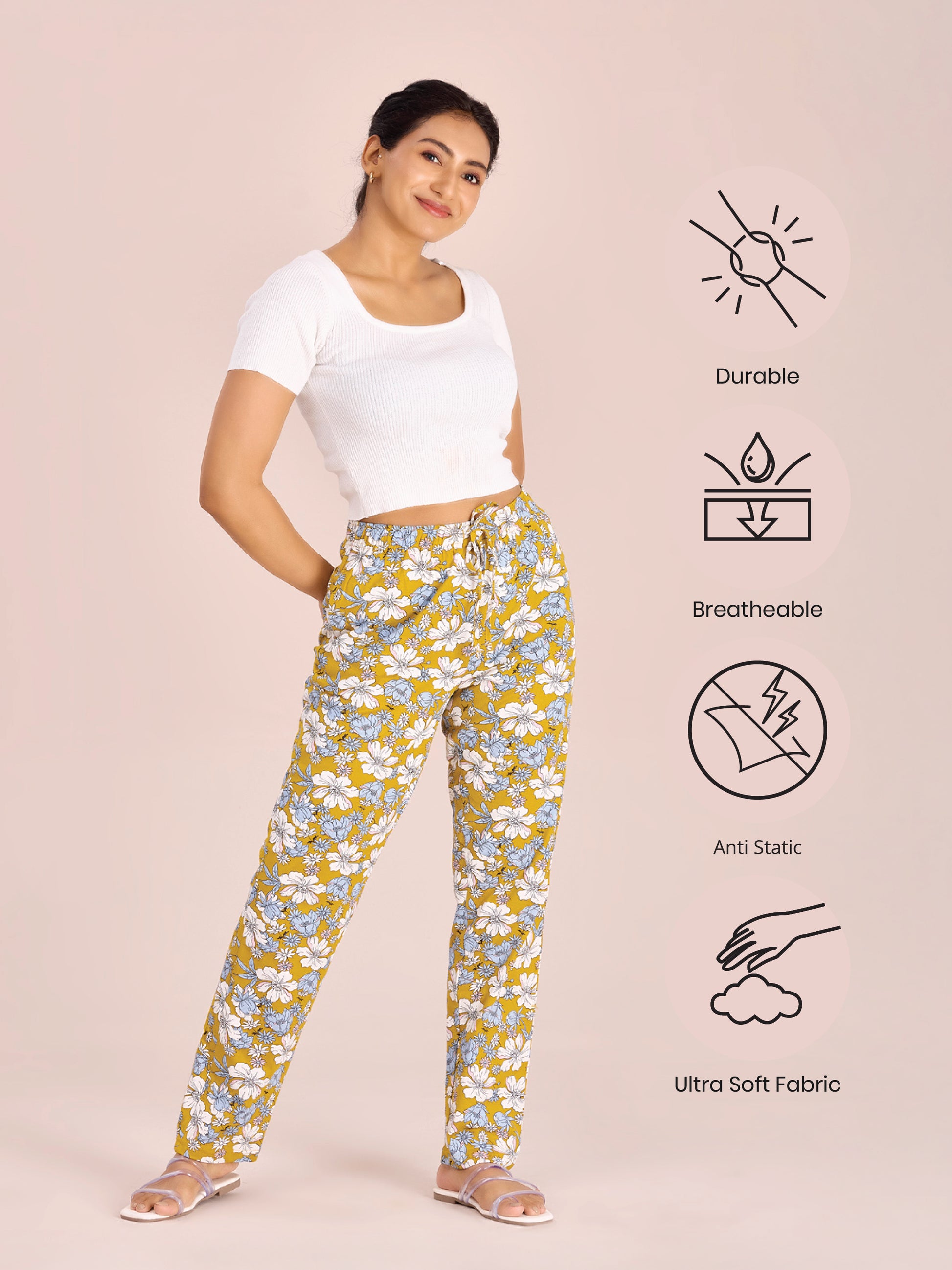 Durable

Breatheable

Anti Static

Ultra Soft Fabric