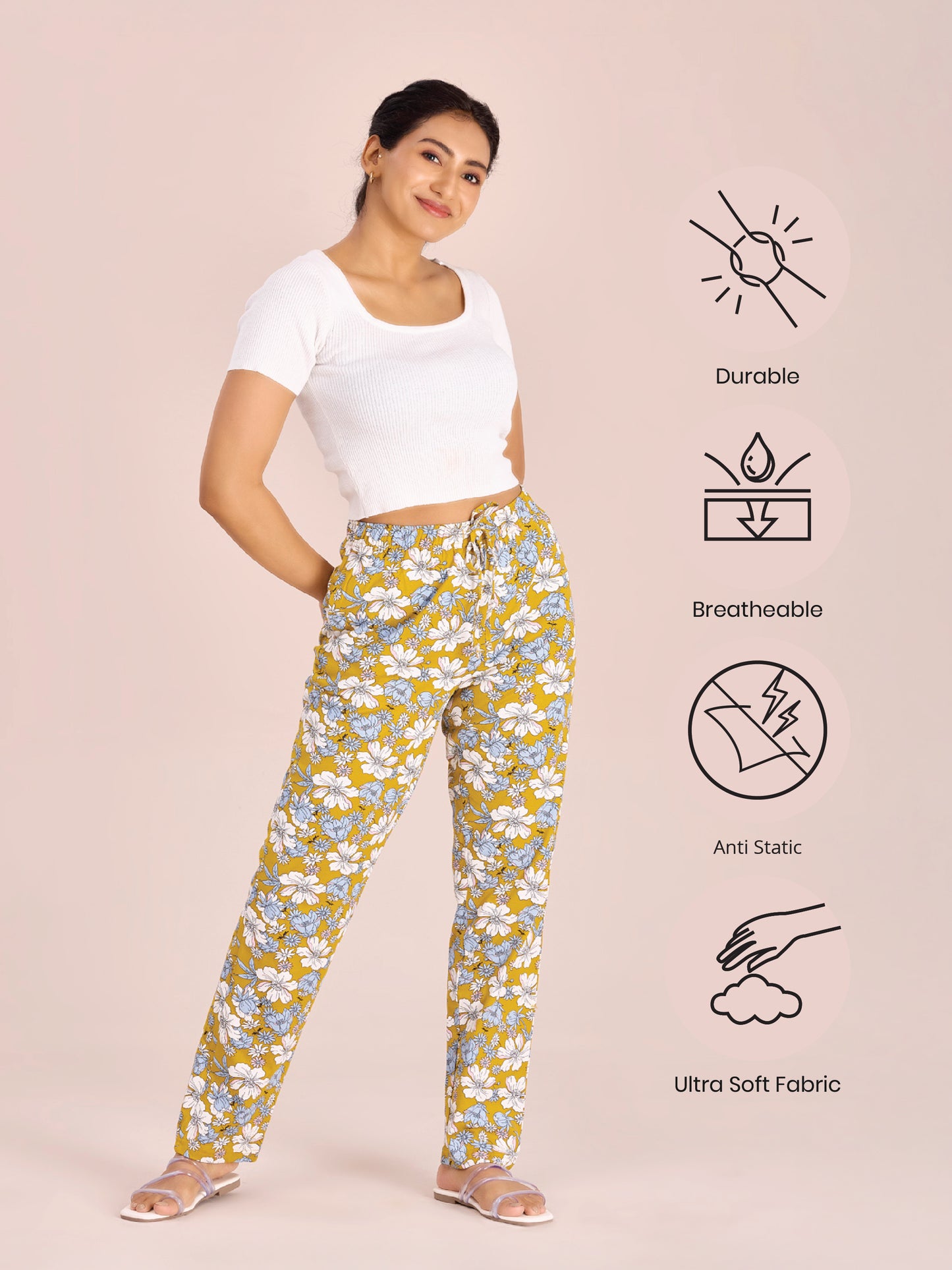 Durable

Breatheable

Anti Static

Ultra Soft Fabric