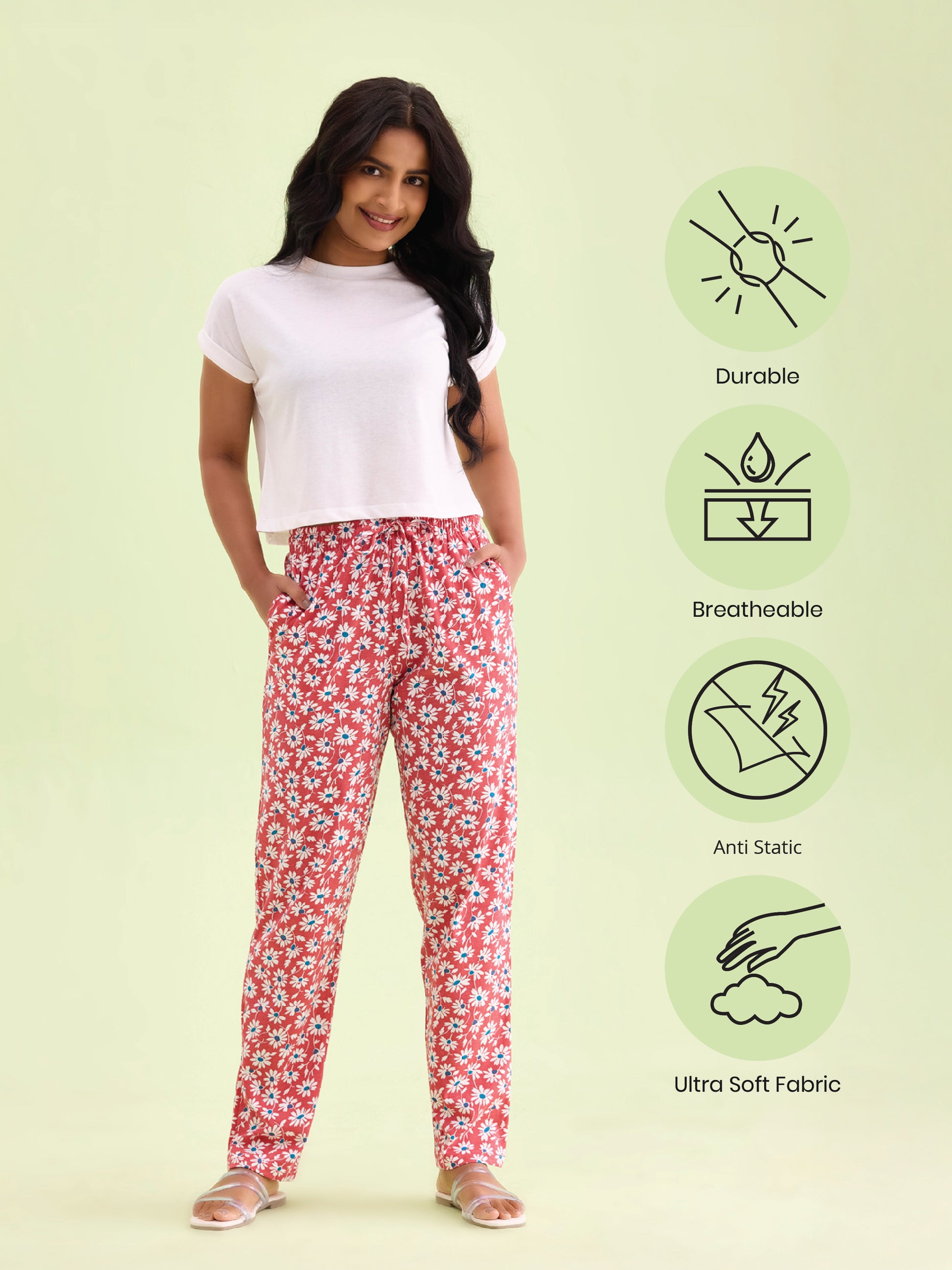 Durable

Breatheable

Anti Static

Ultra Soft Fabric