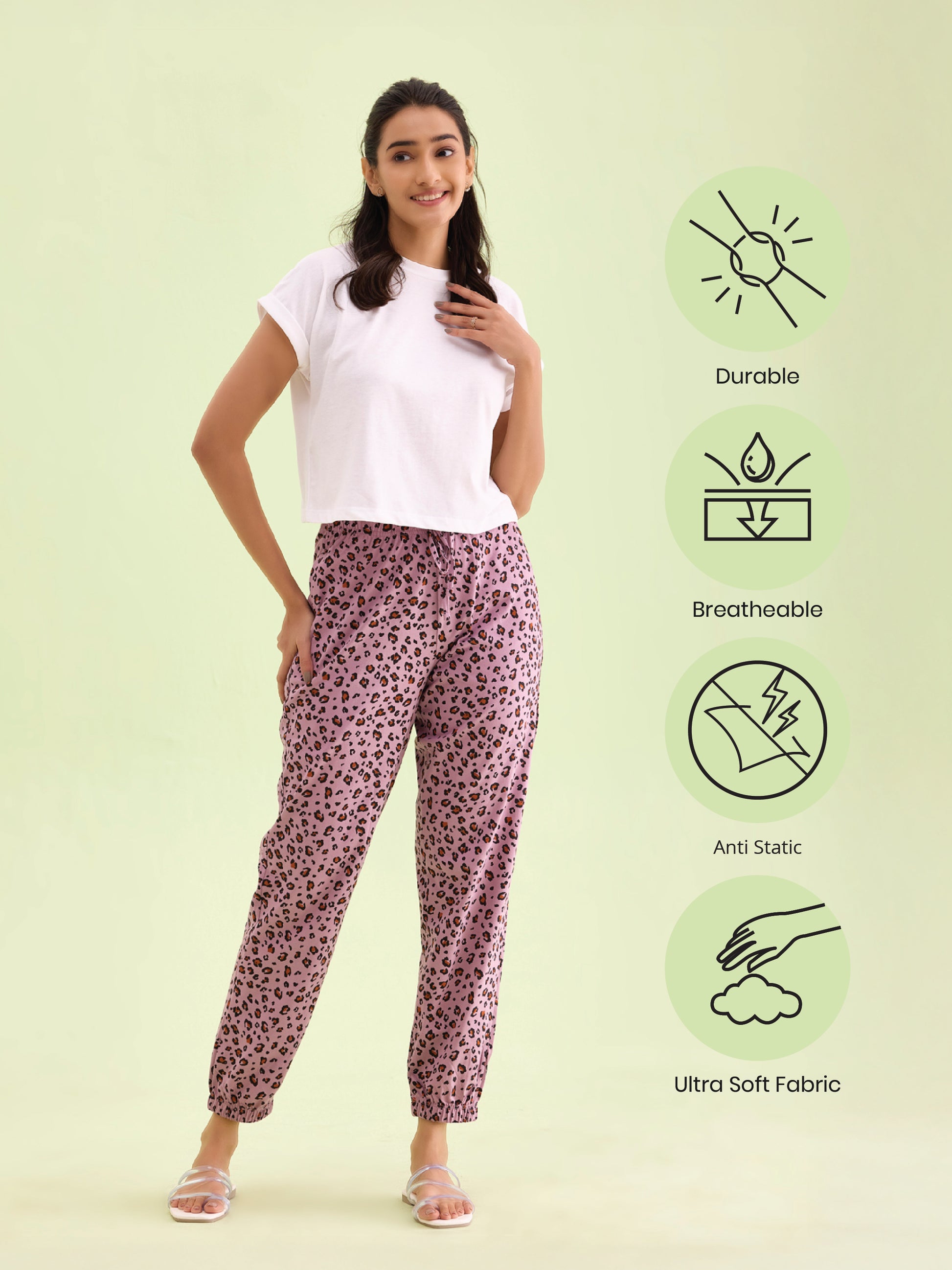 Durable

Breatheable

Anti Static

Ultra Soft Fabric